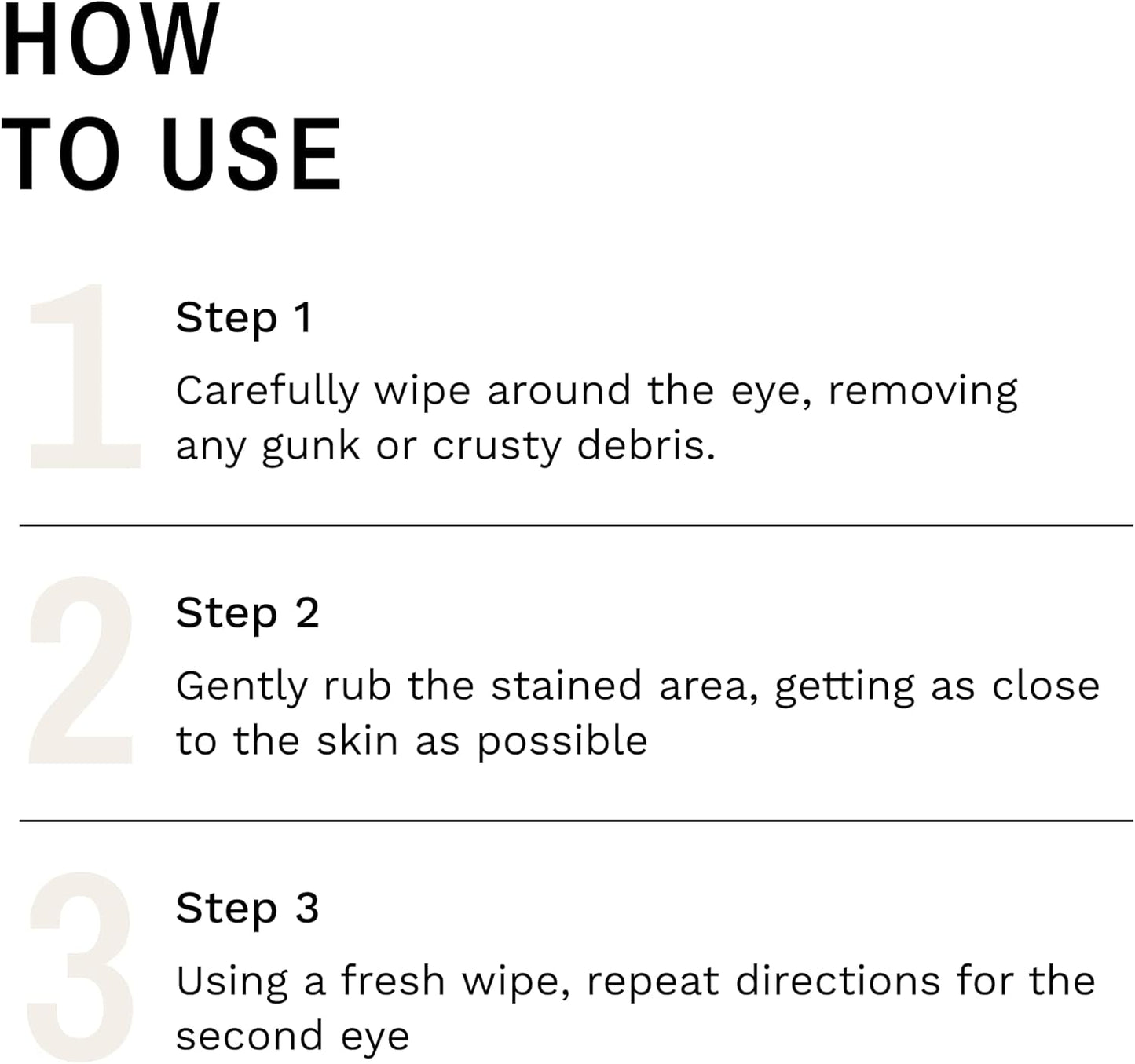 HOW
TO USE

1

Step 1

Carefully wipe around the eye, removing any gunk or crusty debris.

2

Step 2

Gently rub the stained area, getting as close to the skin as possible

3

Step 3

Using a fresh wipe, repeat directions for the second eye