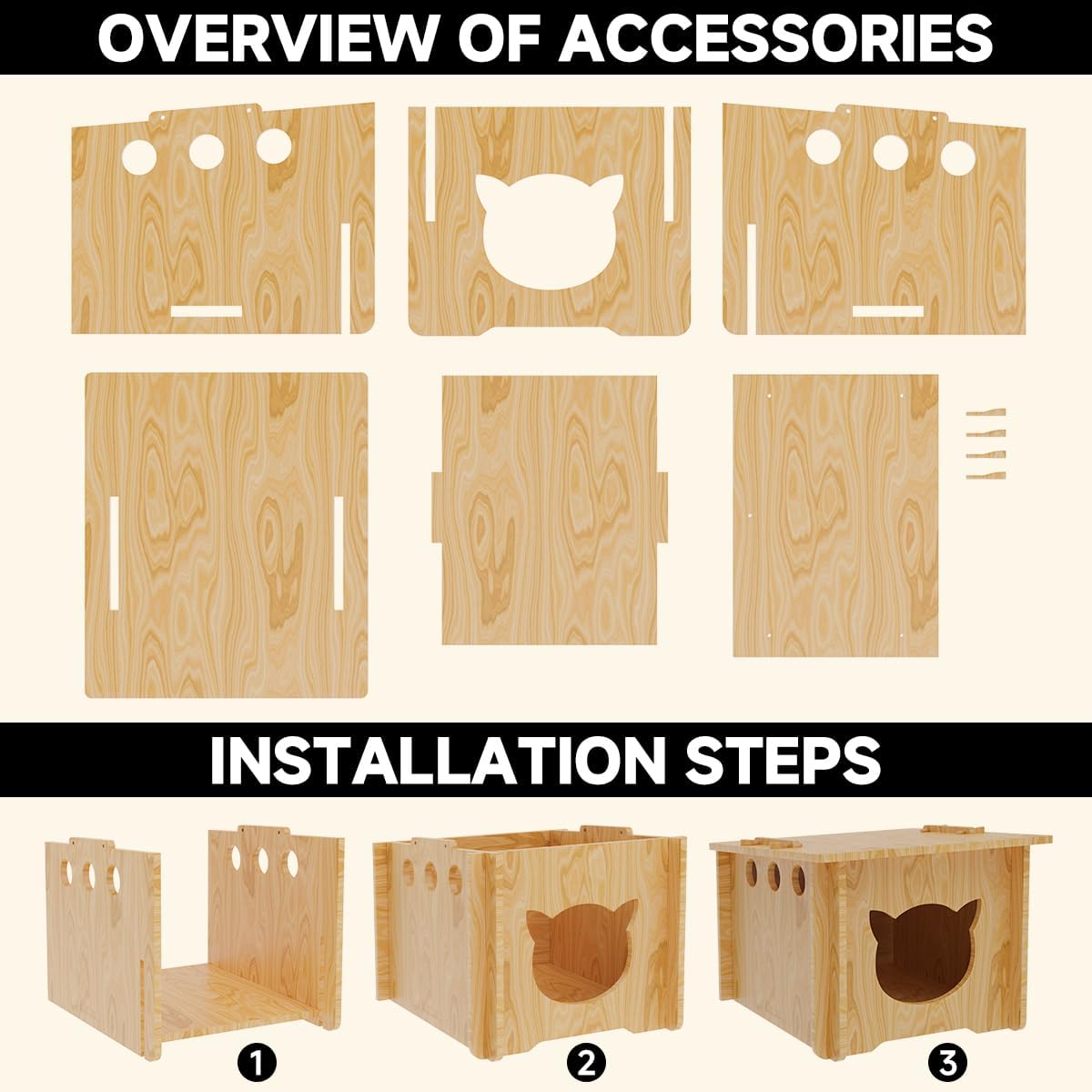 OVERVIEW OF ACCESSORIES

INSTALLATION STEPS

1

2

3