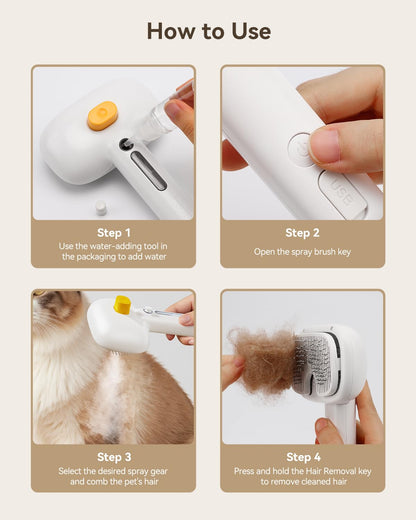 How to Use

USB

Step 1
Use the water-adding tool in the packaging to add water

Step 2
Open the spray brush key

Step 3
Select the desired spray gear and comb the pet's hair

Step 4
Press and hold the Hair Removal key to remove cleaned hair