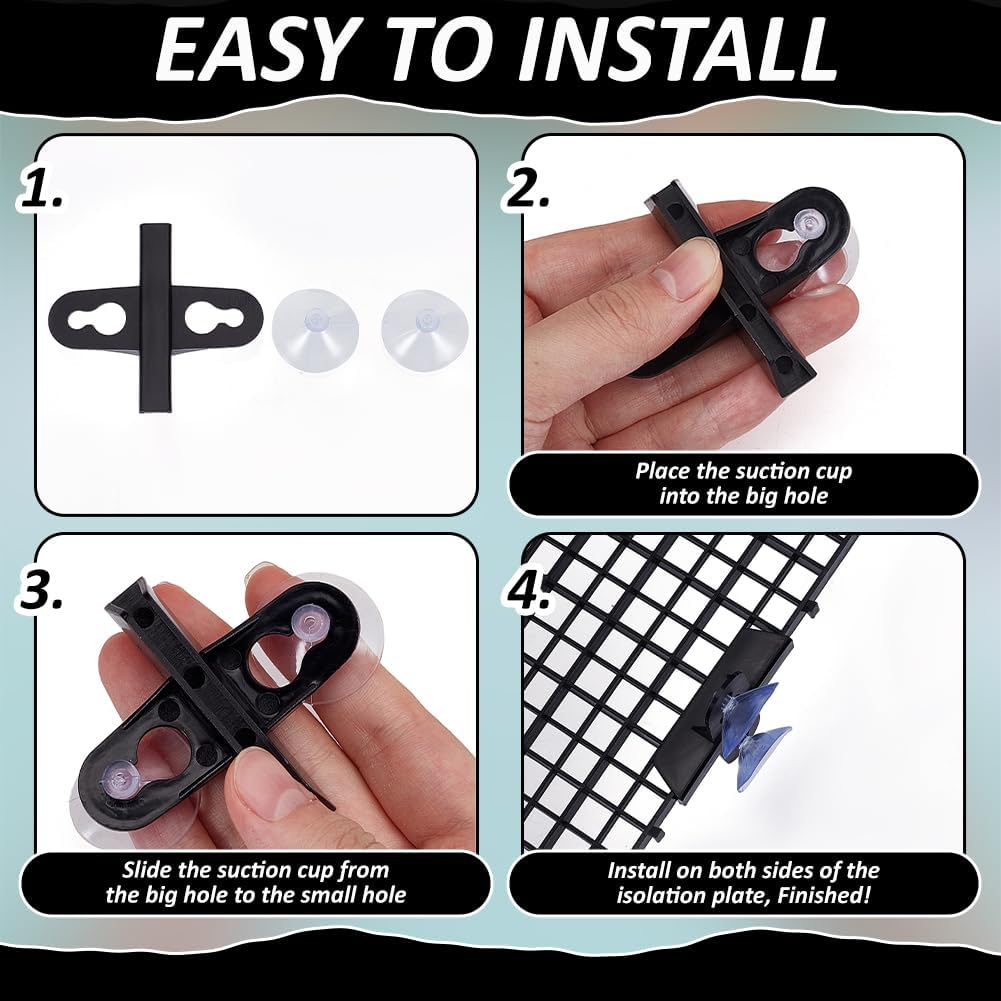 EASY TO INSTALL

1.

2.

Place the suction cup into the big hole

3.

Slide the suction cup from the big hole to the small hole

4.

Install on both sides of the isolation plate, Finished!