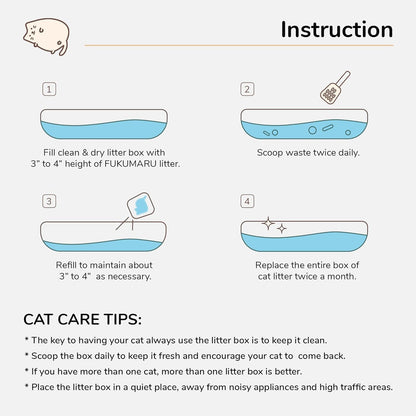 Instruction

1

Fill clean & dry litter box with 3" to 4" height of FUKUMARU litter.

2

Scoop waste twice daily.

3

Refill to maintain about 3" to 4" as necessary.

4

Replace the entire box of cat litter twice a month.

CAT CARE TIPS:

* The key to having your cat always use the litter box is to keep it clean.

* Scoop the box daily to keep it fresh and encourage your cat to come back.

* If you have more than one cat, more than one litter box is better.

* Place the litter box in a quiet place, away from noisy appliances and high traffic areas.