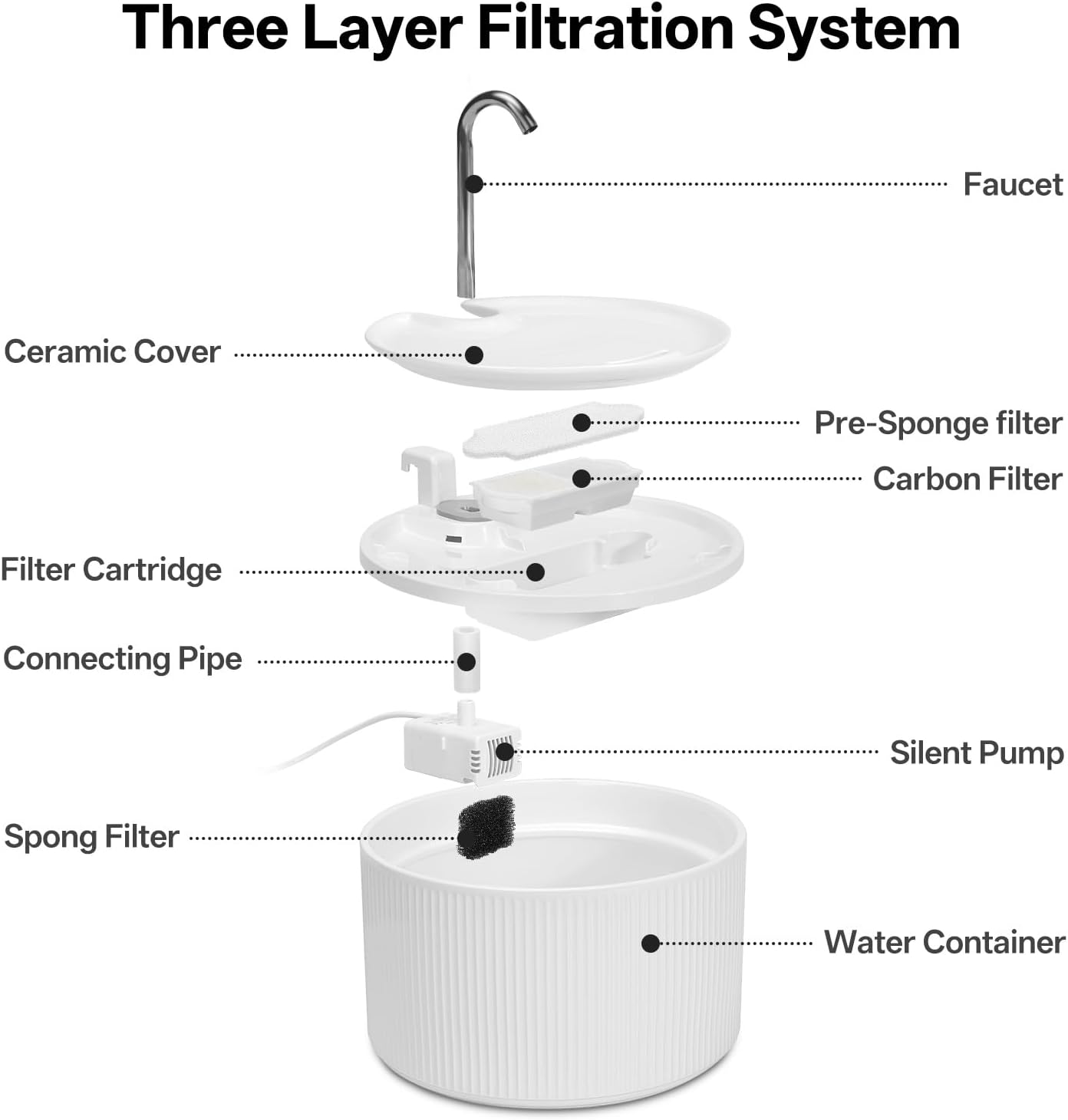 Three Layer Filtration System

Faucet

Ceramic Cover

Pre-Sponge filter

Carbon Filter

Filter Cartridge

Connecting Pipe

Silent Pump

Spong Filter

Water Container