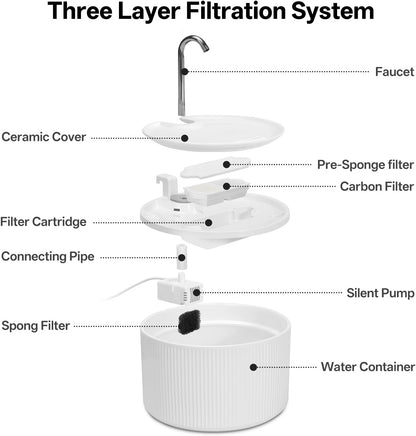 Three Layer Filtration System

Faucet

Ceramic Cover

Pre-Sponge filter

Carbon Filter

Filter Cartridge

Connecting Pipe

Silent Pump

Spong Filter

Water Container