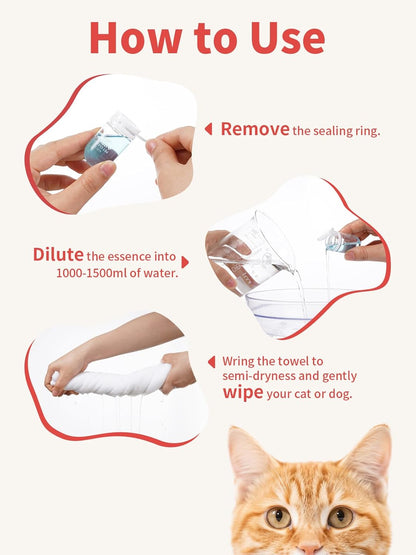 How to Use

Remove the sealing ring.

Dilute the essence into 1000-1500ml of water.

Wring the towel to semi-dryness and gently wipe your cat or dog.