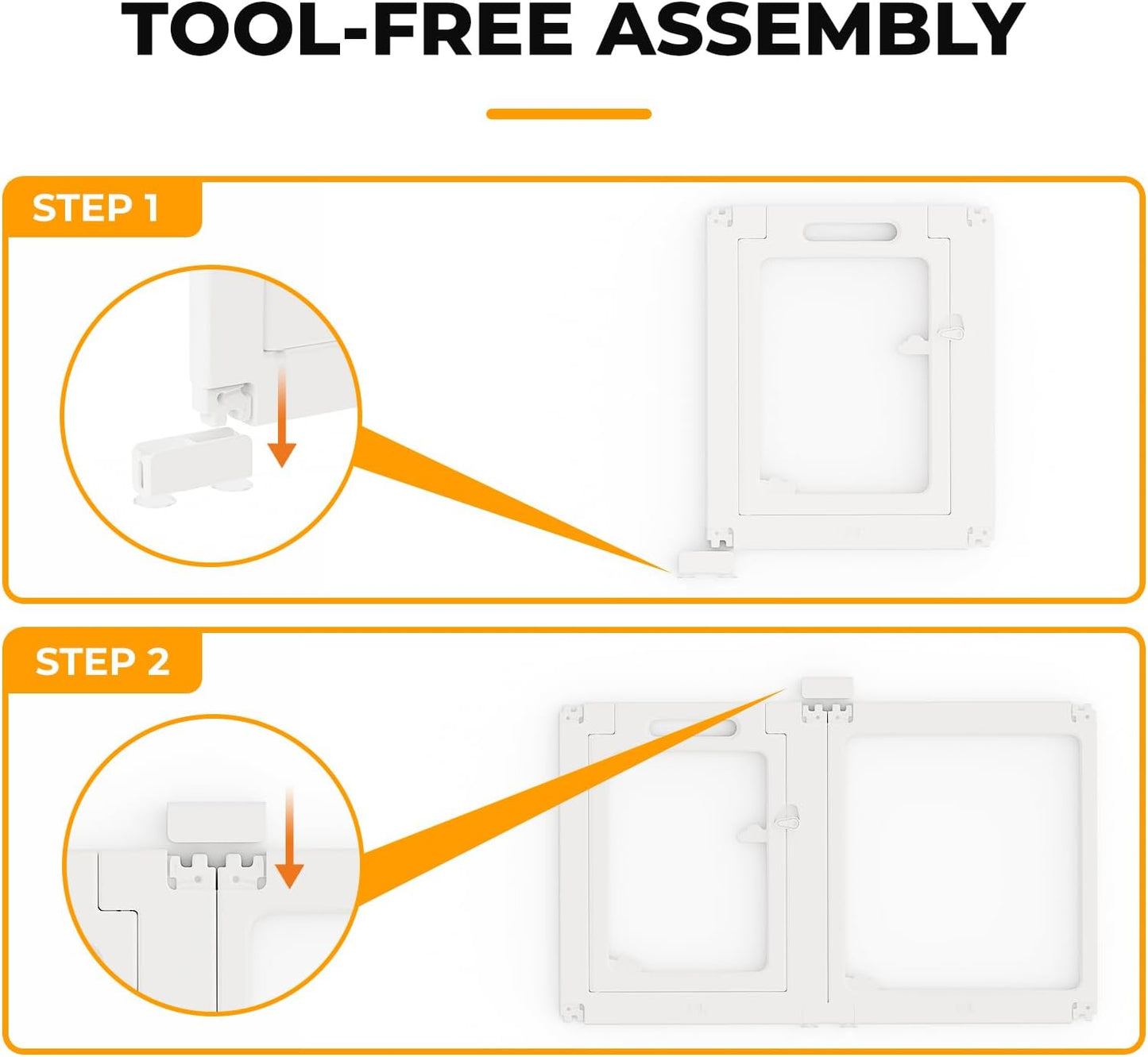 TOOL-FREE ASSEMBLY

STEP 1

STEP 2