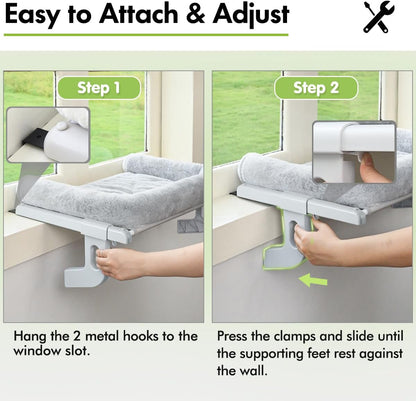 Easy to Attach & Adjust

Step 1

Hang the 2 metal hooks to the window slot.

Step 2

Press the clamps and slide until the supporting feet rest against the wall.