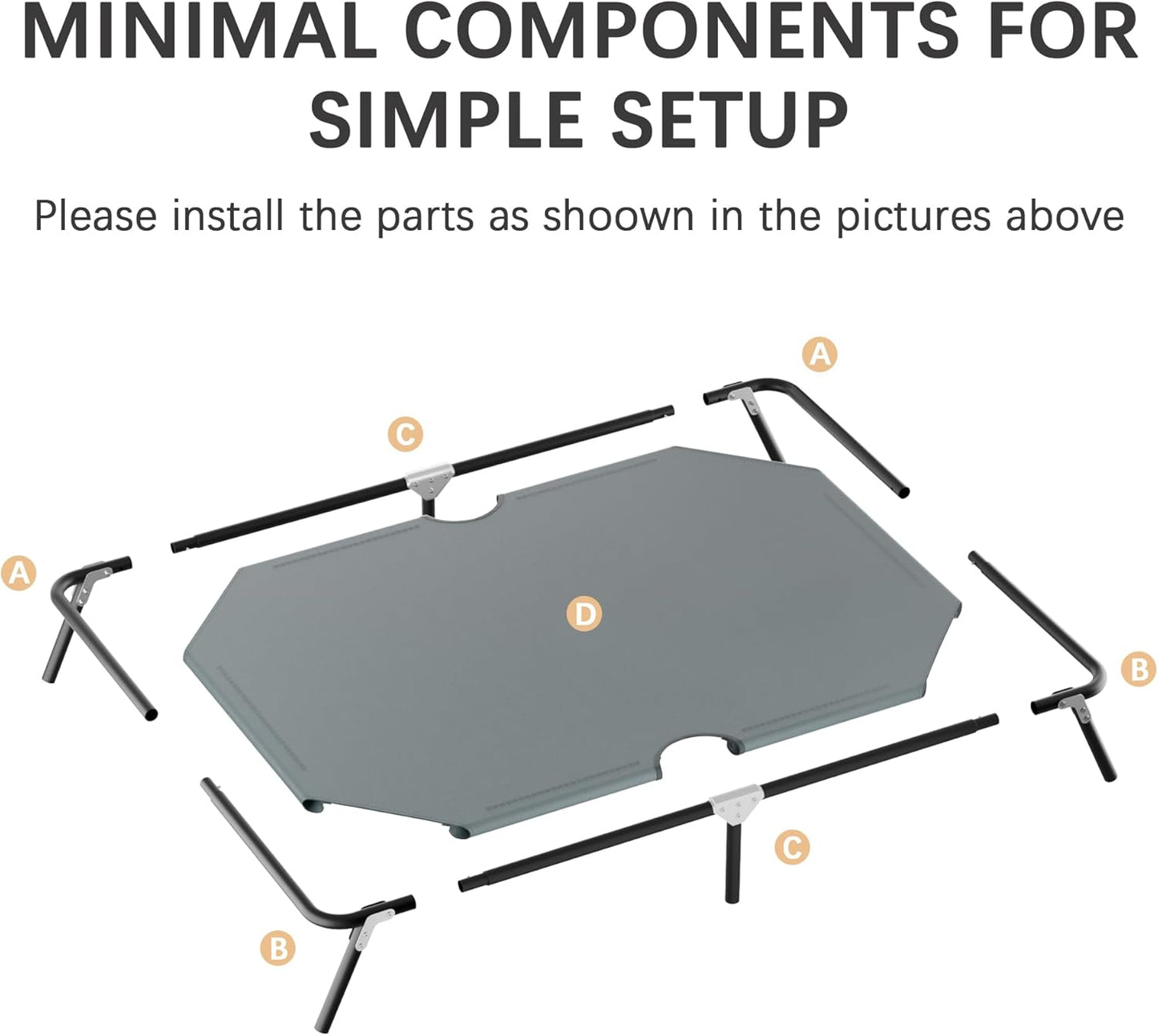 MINIMAL COMPONENTS FOR SIMPLE SETUP

Please install the parts as shoown in the pictures above

A

C

A

D

B

C

B