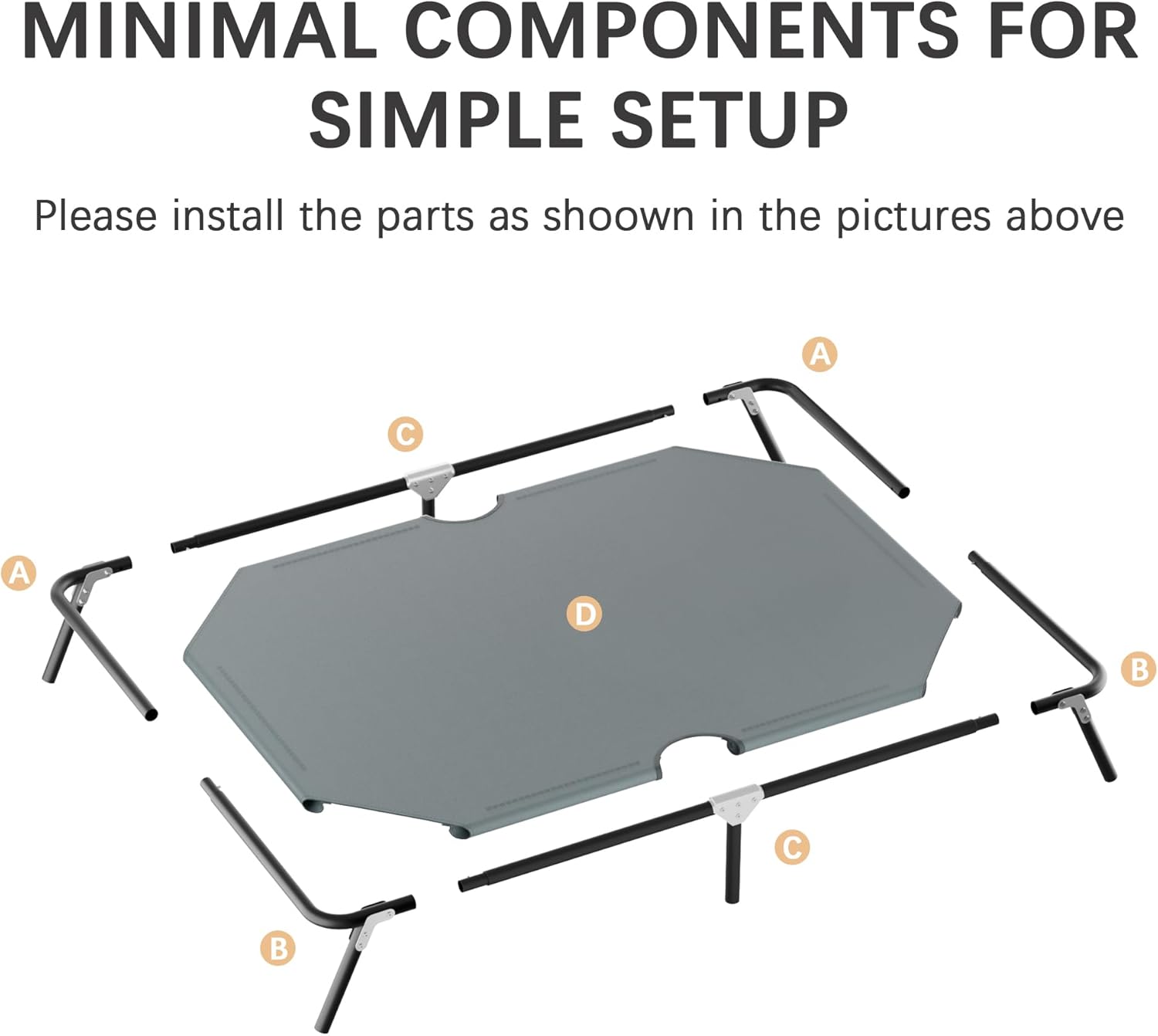 MINIMAL COMPONENTS FOR SIMPLE SETUP

Please install the parts as shoown in the pictures above

A

C

A

D

B

C

B