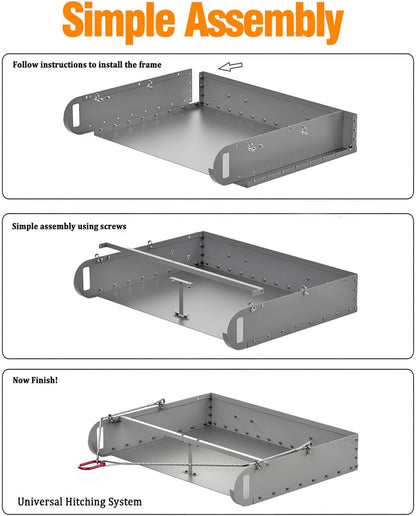 Simple Assembly

Follow instructions to install the frame

Simple assembly using screws

Now Finish!

Universal Hitching System