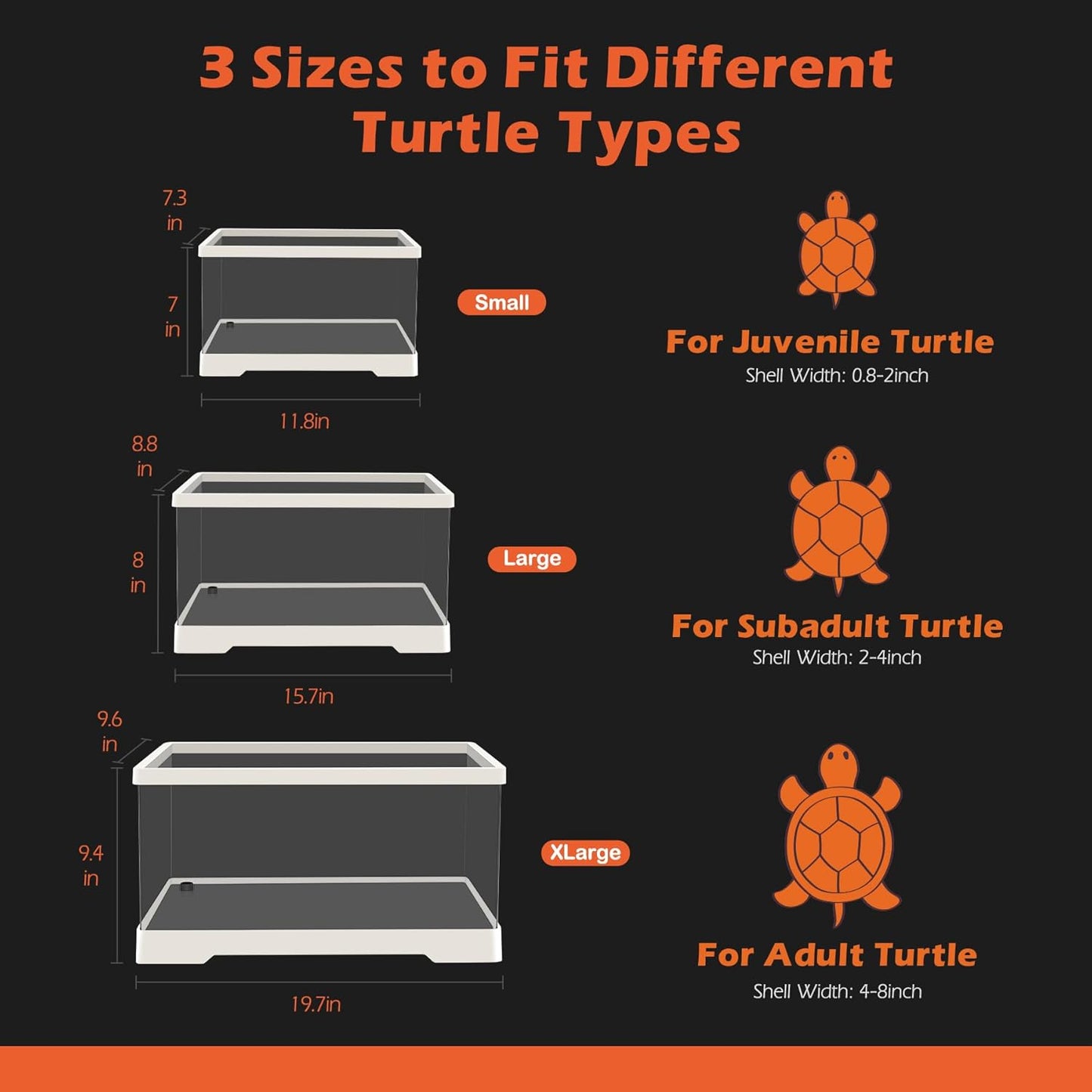 3 Sizes to Fit Different Turtle Types

7.3 in

7 in

11.8in

Small

For Juvenile Turtle

Shell Width: 0.8-2inch

8.8 in

8 in

15.7in

Large

For Subadult Turtle

Shell Width: 2-4inch

9.6 in

9.4 in

19.7in

XLarge

For Adult Turtle

Shell Width: 4-8inch