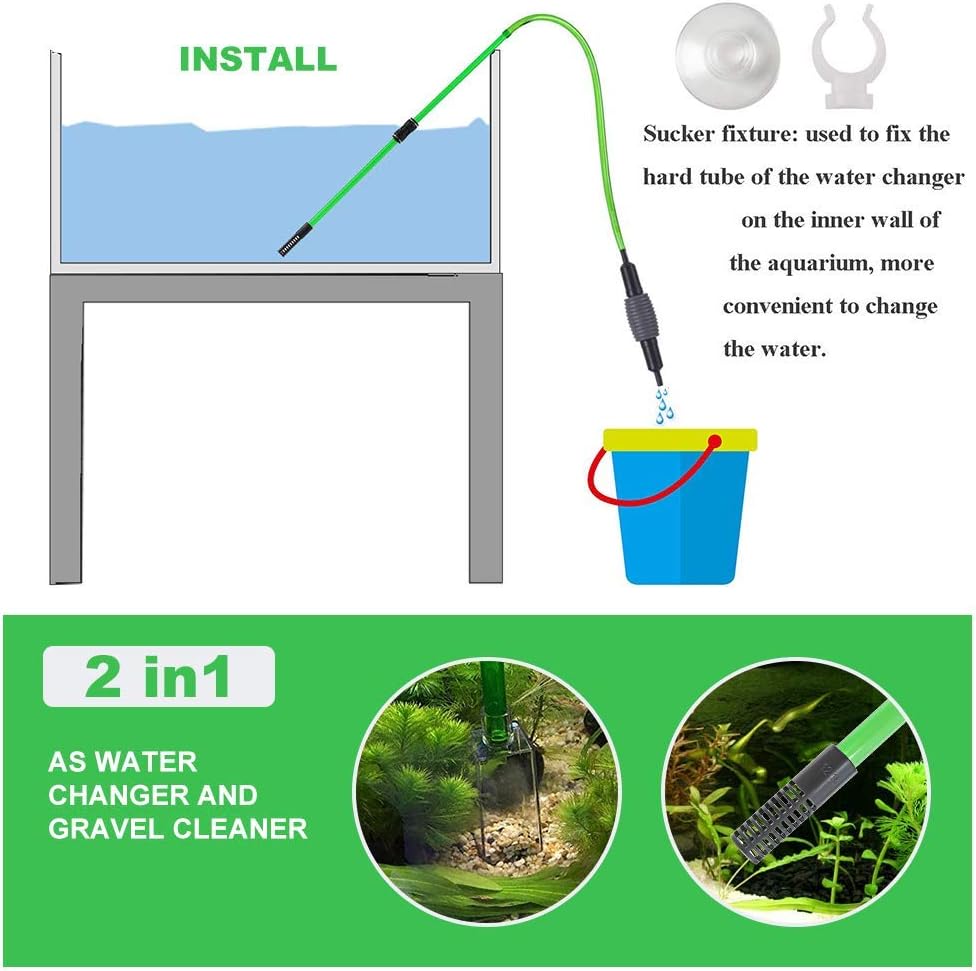 INSTALL

Sucker fixture: used to fix the hard tube of the water changer on the inner wall of the aquarium, more convenient to change the water.

2 in1

AS WATER CHANGER AND GRAVEL CLEANER