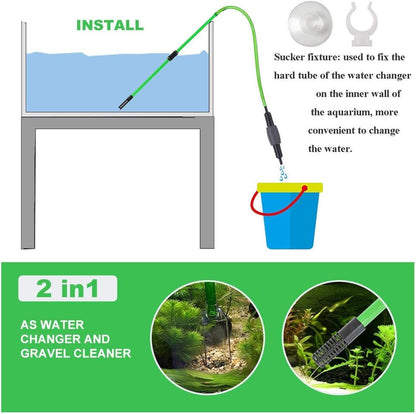 INSTALL

Sucker fixture: used to fix the hard tube of the water changer on the inner wall of the aquarium, more convenient to change the water.

2 in1

AS WATER CHANGER AND GRAVEL CLEANER