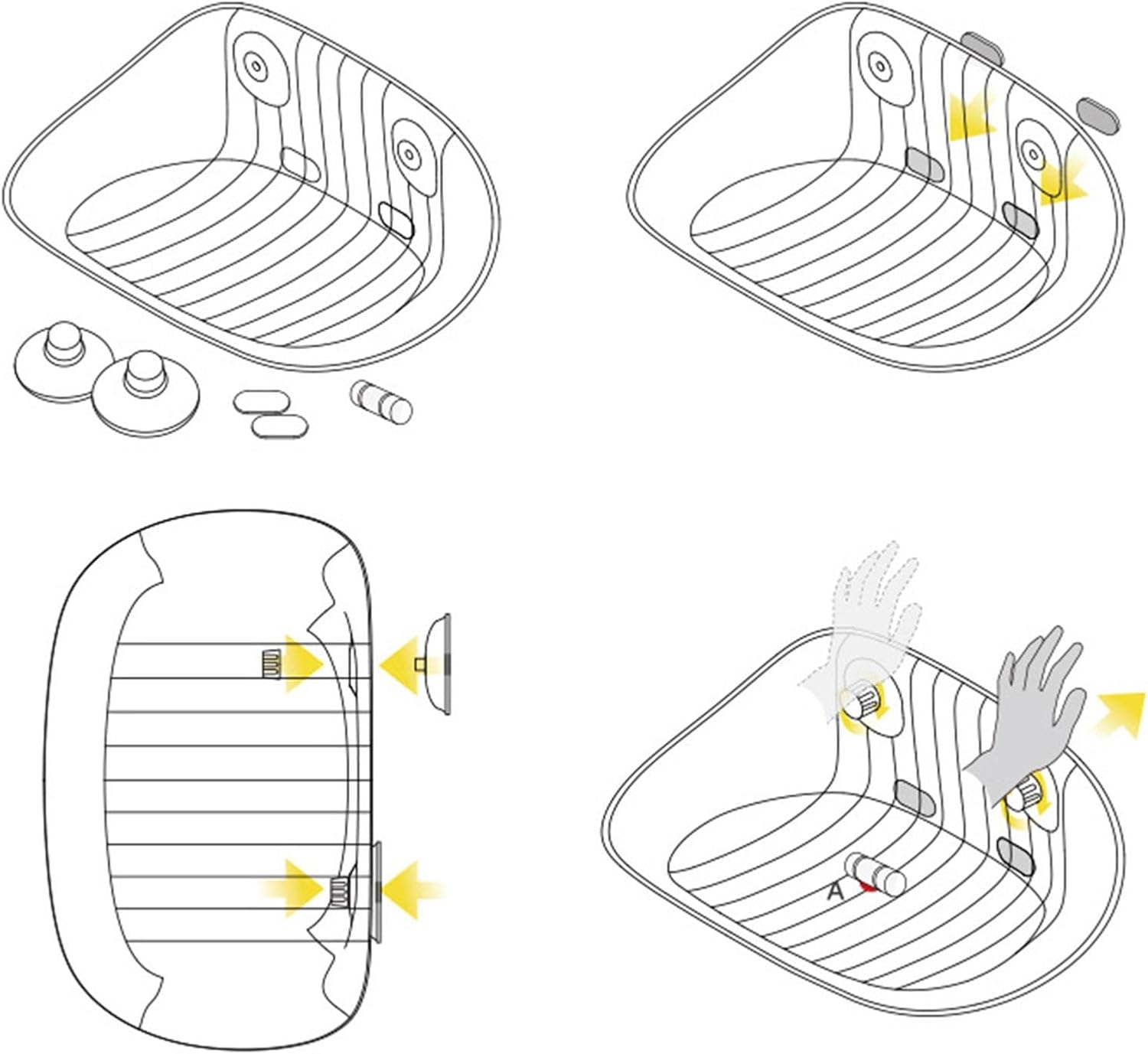 A