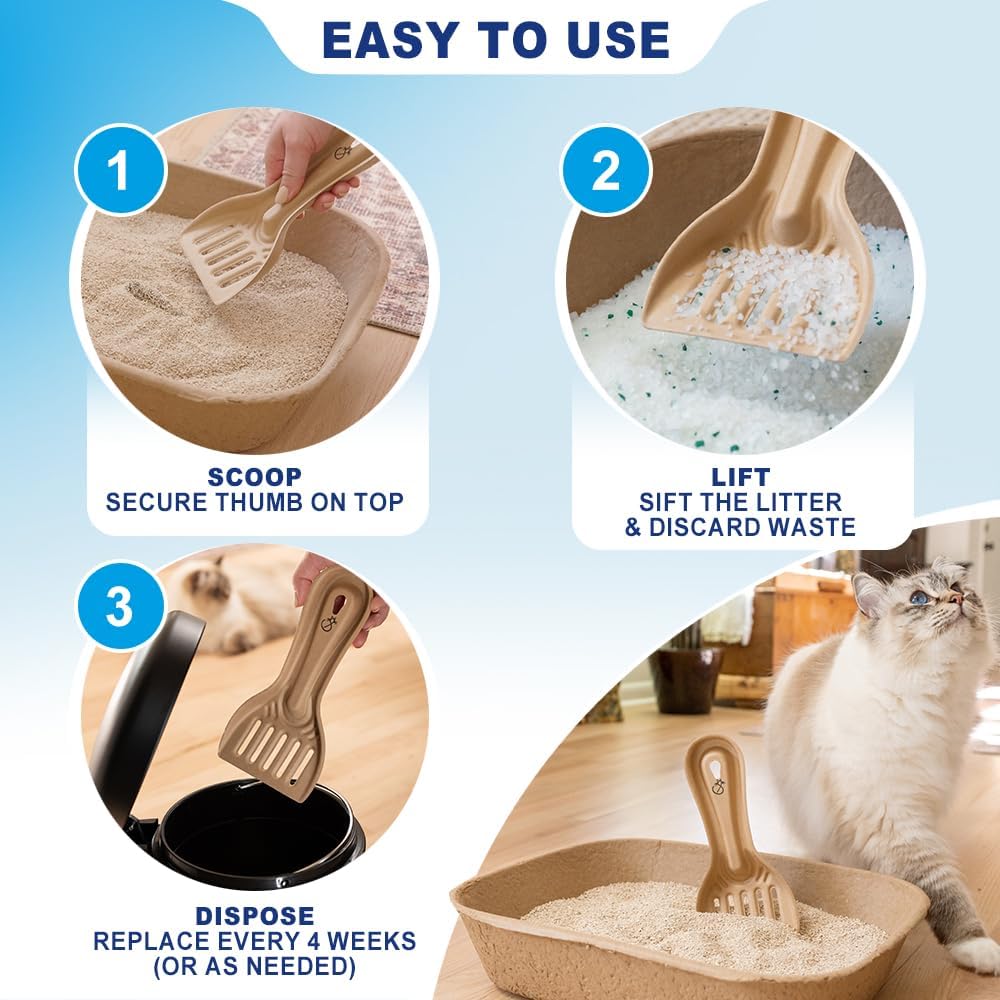 EASY TO USE

1

SCOOP
SECURE THUMB ON TOP

2

LIFT
SIFT THE LITTER
& DISCARD WASTE

3

DISPOSE
REPLACE EVERY 4 WEEKS
(OR AS NEEDED)