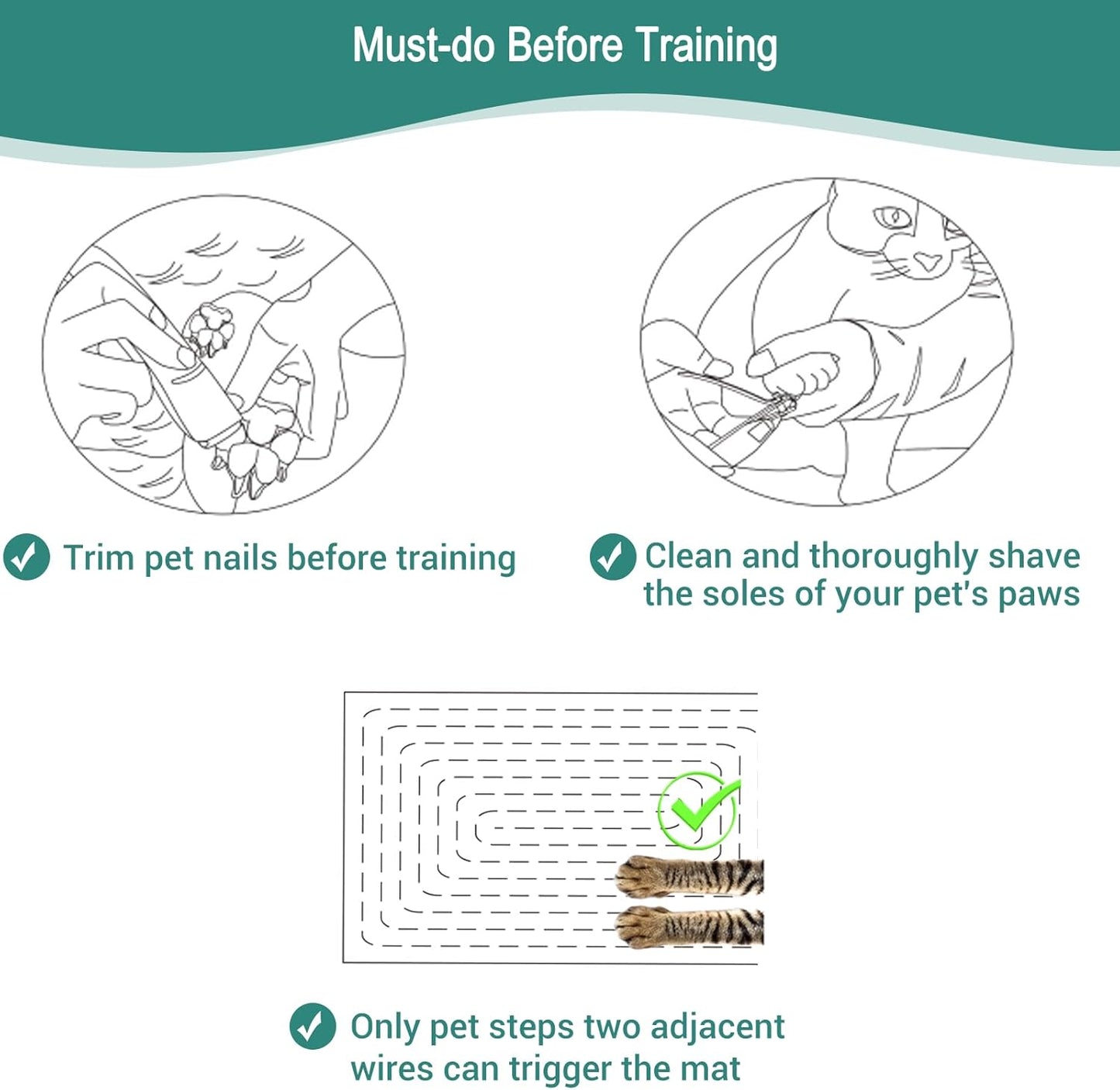 Must-do Before Training

Trim pet nails before training

Clean and thoroughly shave the soles of your pet's paws

Only pet steps two adjacent wires can trigger the mat