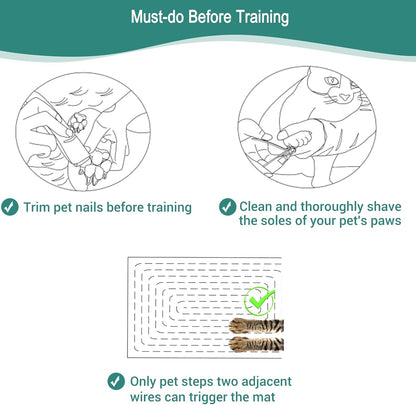 Must-do Before Training

Trim pet nails before training

Clean and thoroughly shave the soles of your pet's paws

Only pet steps two adjacent wires can trigger the mat