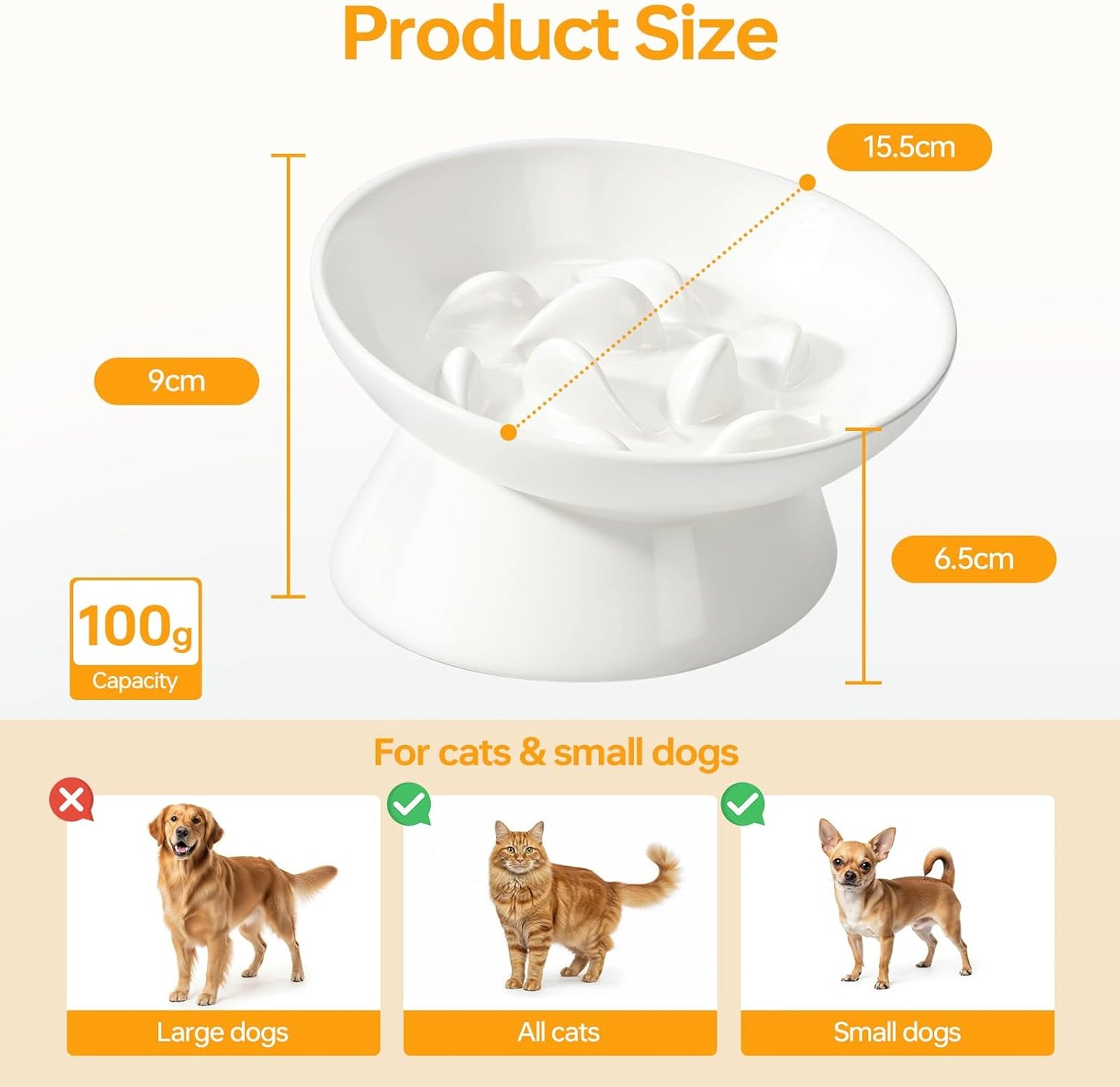 Product Size

15.5cm

9cm

6.5cm

100g
Capacity

For cats & small dogs

Large dogs

All cats

Small dogs