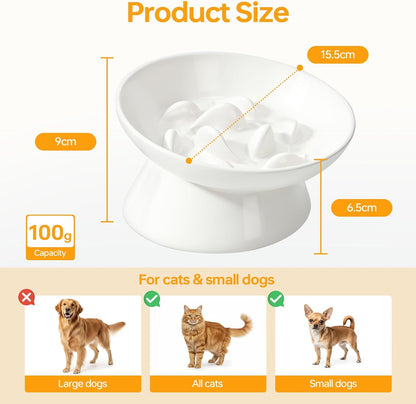 Product Size

15.5cm

9cm

6.5cm

100g
Capacity

For cats & small dogs

Large dogs

All cats

Small dogs