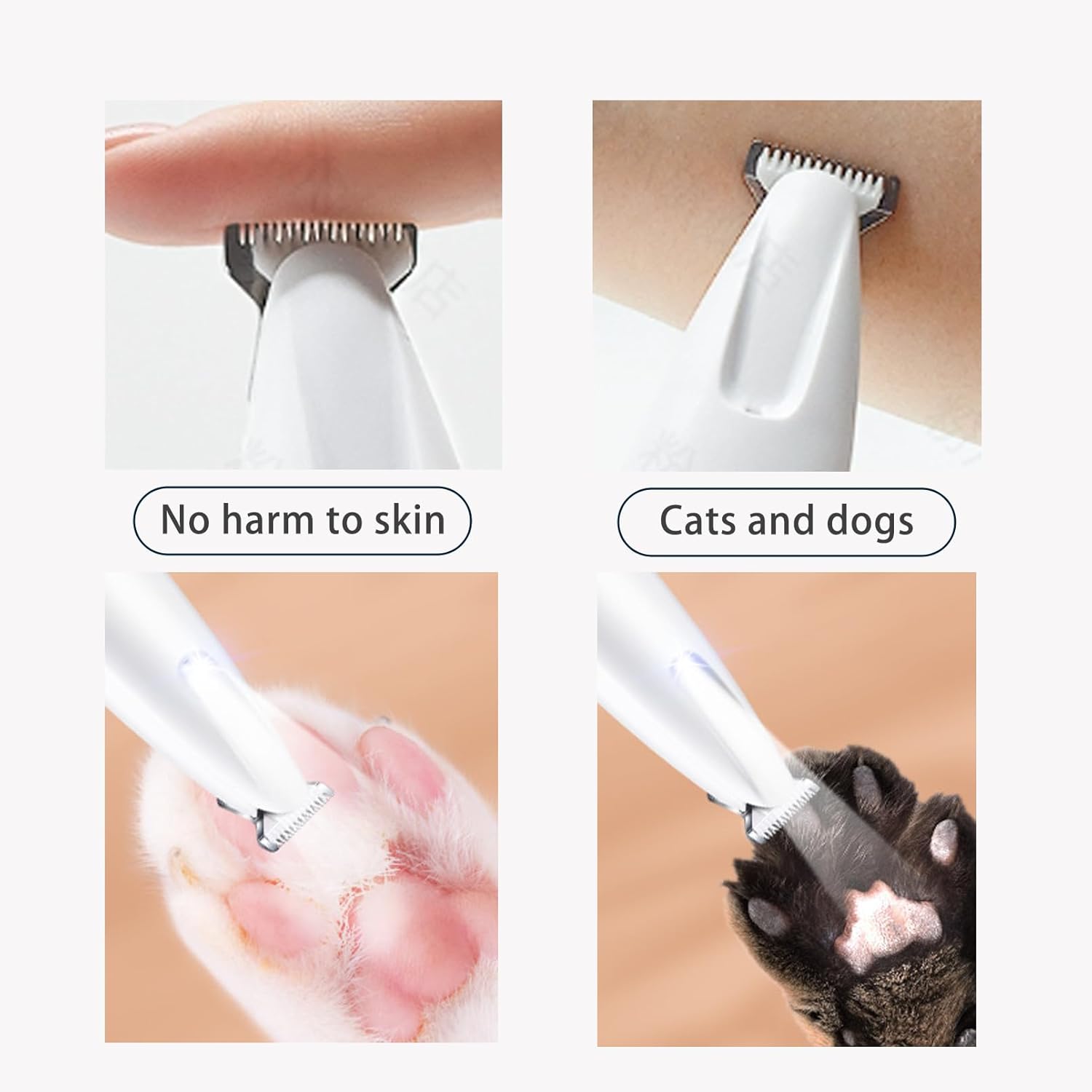 No harm to skin

Cats and dogs