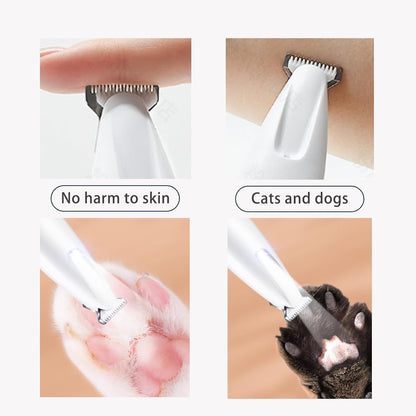 No harm to skin

Cats and dogs