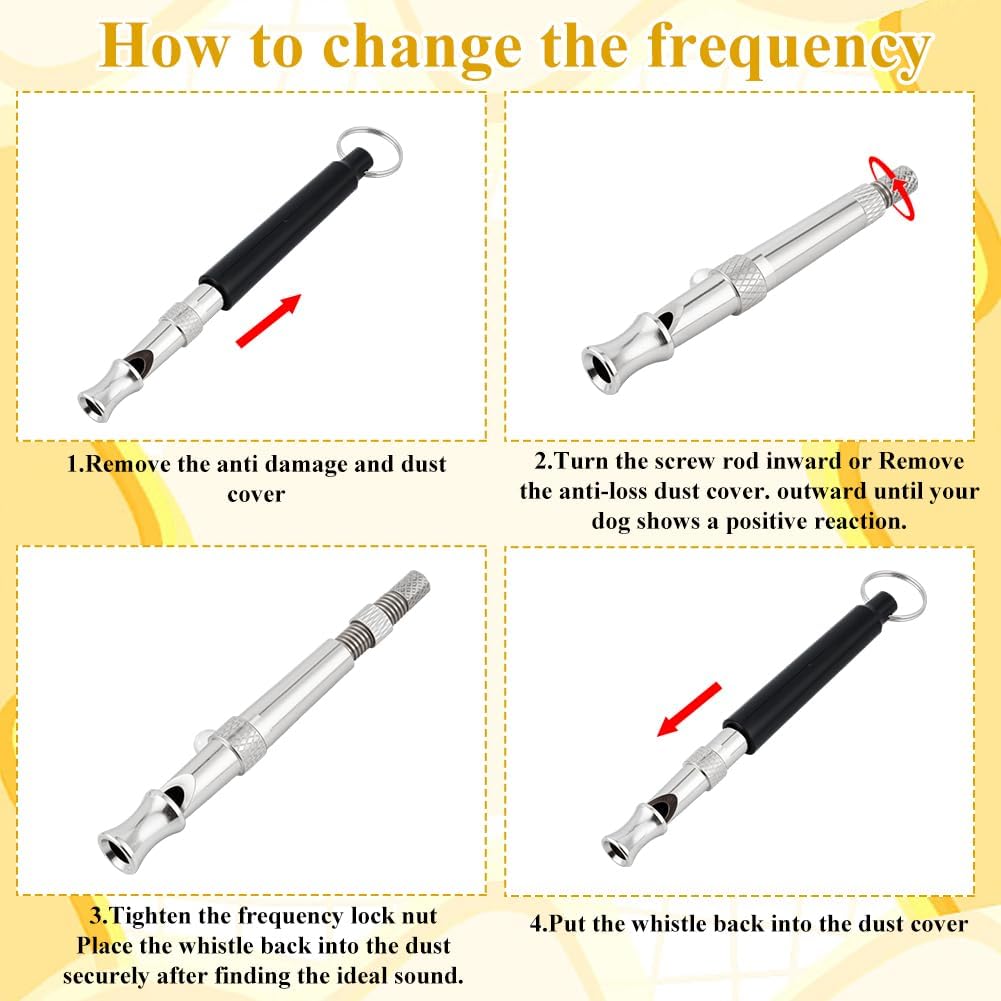 How to change the frequency

1.Remove the anti damage and dust cover

2.Turn the screw rod inward or Remove the anti-loss dust cover. outward until your dog shows a positive reaction.

3.Tighten the frequency lock nut Place the whistle back into the dust securely after finding the ideal sound.

4.Put the whistle back into the dust cover