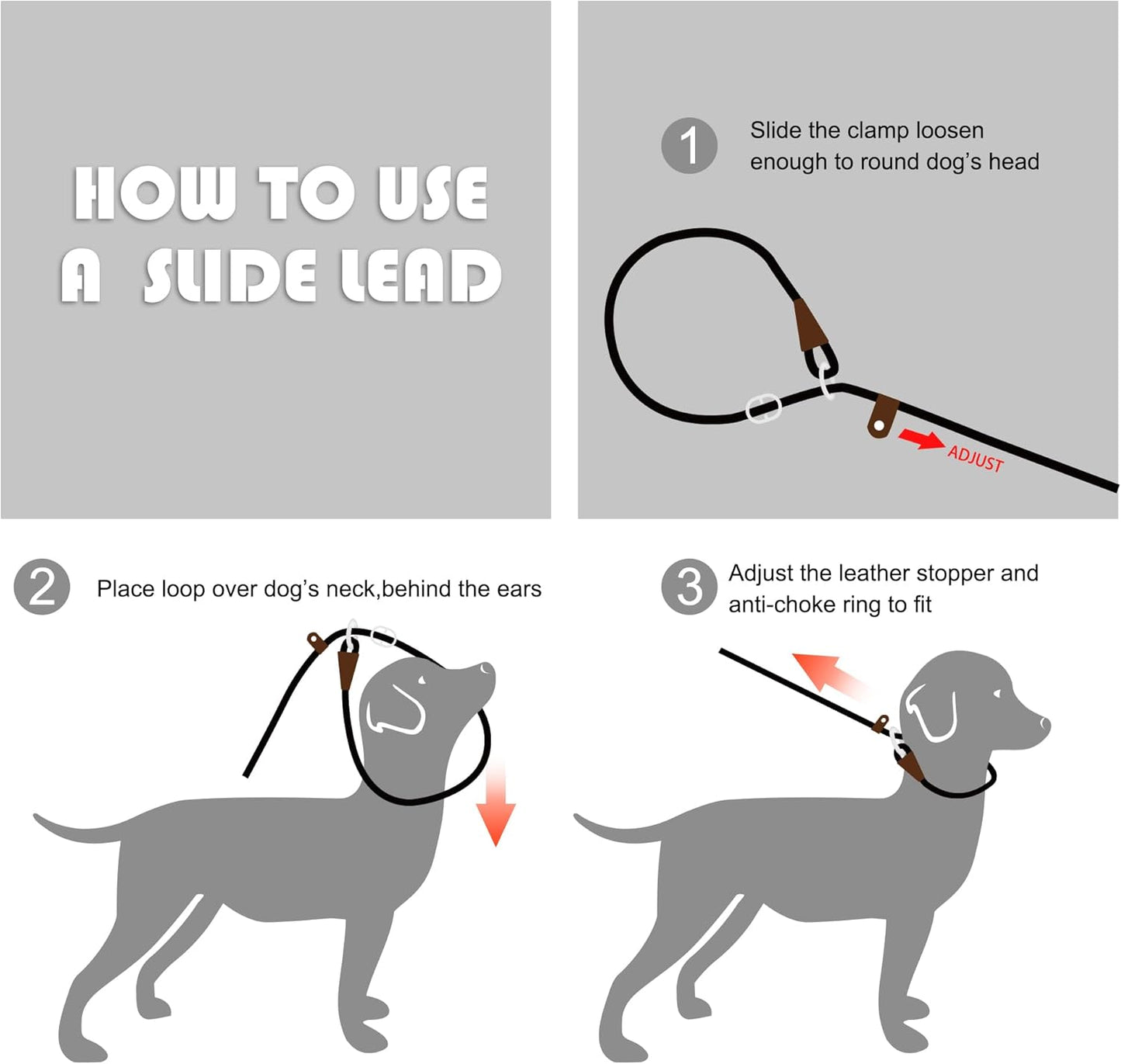 HOW TO USE A SLIDE LEAD

1 Slide the clamp loosen enough to round dog's head

ADJUST

2 Place loop over dog's neck,behind the ears

3 Adjust the leather stopper and anti-choke ring to fit