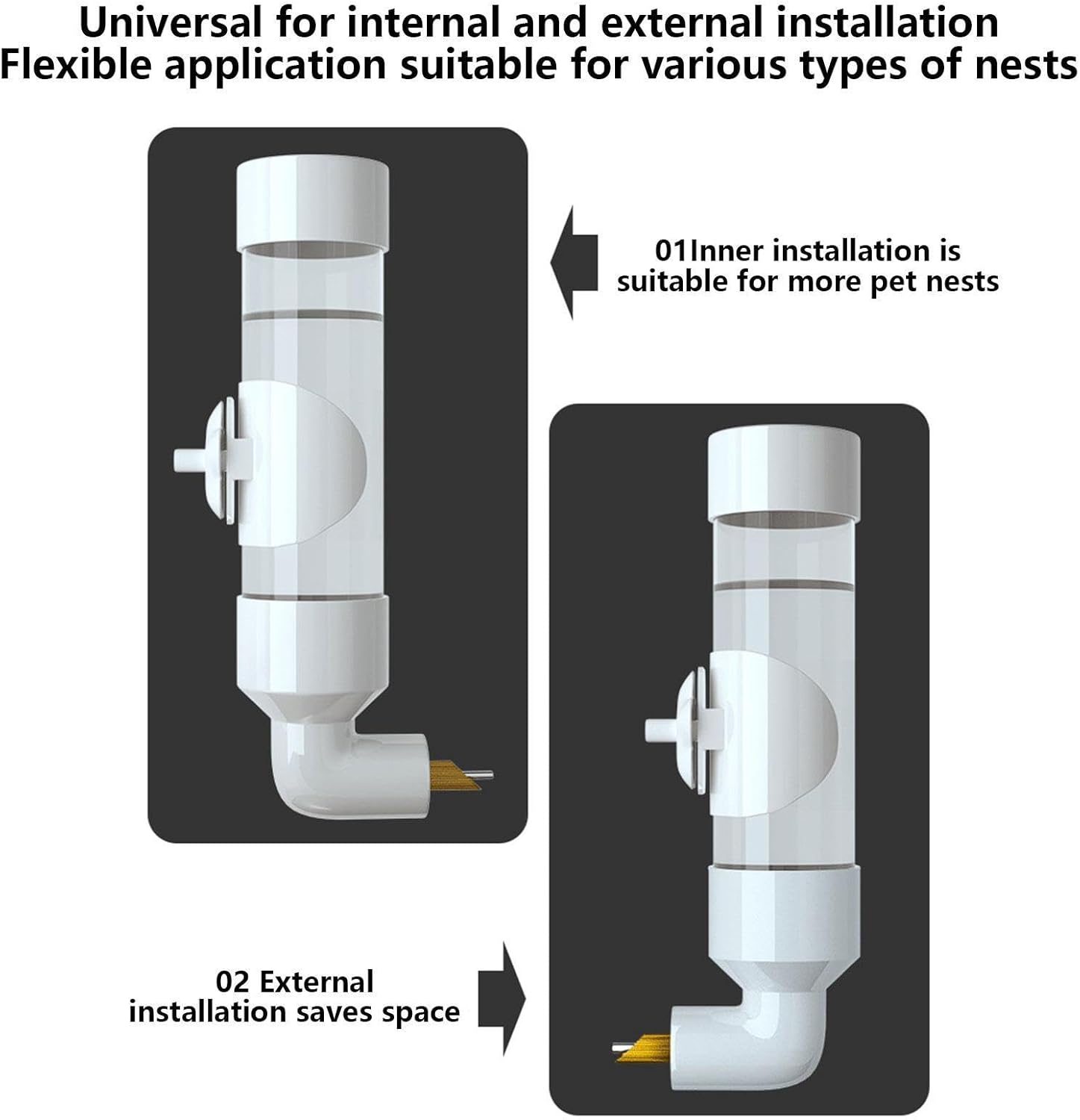 Universal for internal and external installation
Flexible application suitable for various types of nests

01Inner installation is suitable for more pet nests

02 External installation saves space