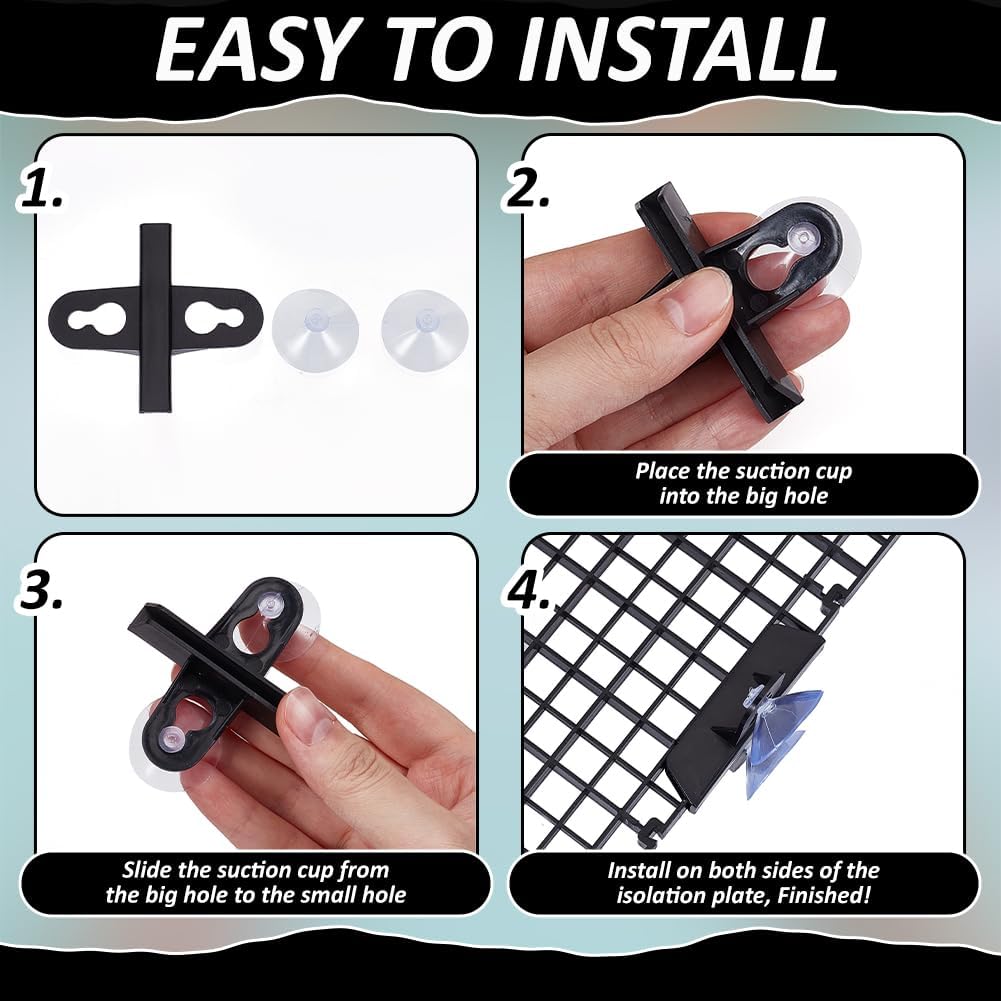 EASY TO INSTALL

1.

2.

Place the suction cup into the big hole

3.

Slide the suction cup from the big hole to the small hole

4.

Install on both sides of the isolation plate, Finished!