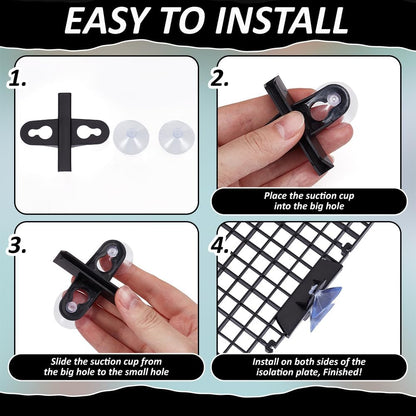 EASY TO INSTALL

1.

2.

Place the suction cup into the big hole

3.

Slide the suction cup from the big hole to the small hole

4.

Install on both sides of the isolation plate, Finished!