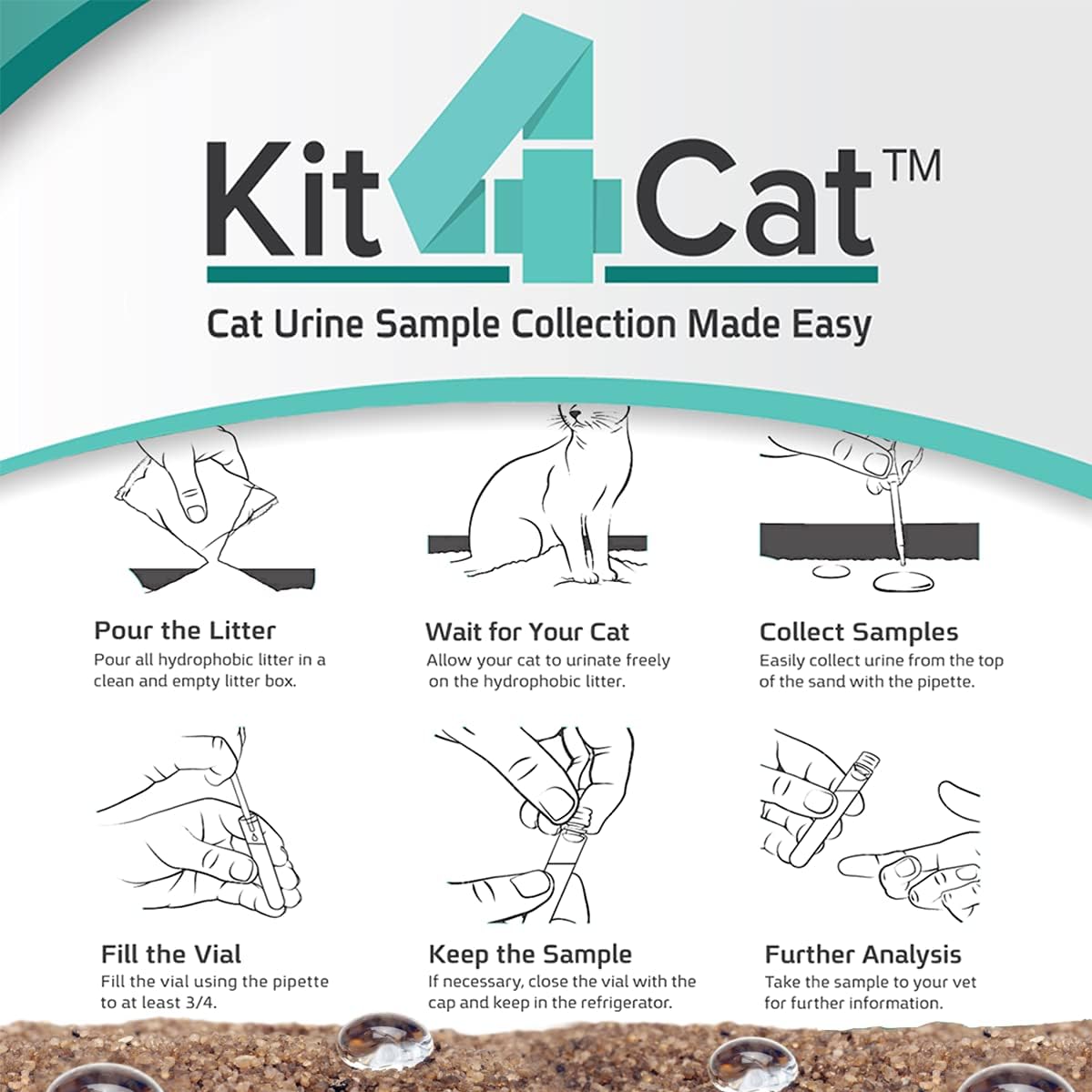 Kit4Cat™

Cat Urine Sample Collection Made Easy

Pour the Litter
Pour all hydrophobic litter in a clean and empty litter box.

Wait for Your Cat
Allow your cat to urinate freely on the hydrophobic litter.

Collect Samples
Easily collect urine from the top of the sand with the pipette.

Fill the Vial
Fill the vial using the pipette to at least 3/4.

Keep the Sample
If necessary, close the vial with the cap and keep in the refrigerator.

Further Analysis
Take the sample to your vet for further information.