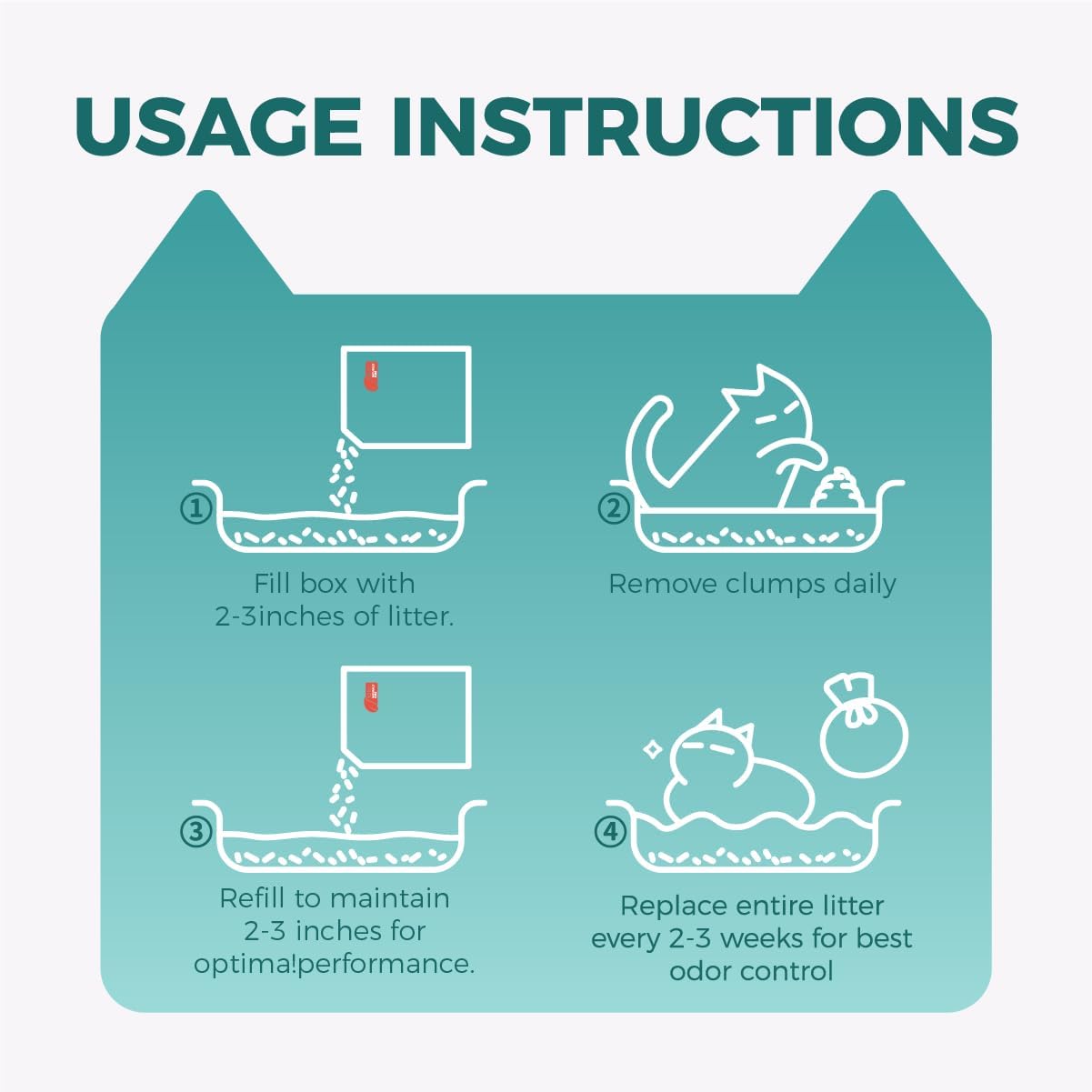 USAGE INSTRUCTIONS

①

Fill box with 2-3inches of litter.

②

Remove clumps daily

③

Refill to maintain 2-3 inches for optima!performance.

④

Replace entire litter every 2-3 weeks for best odor control