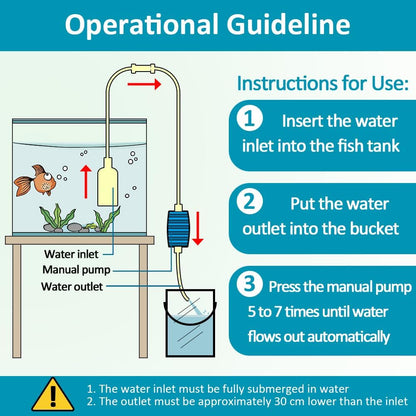 Operational Guideline

Water inlet
Manual pump
Water outlet

Instructions for Use:

1 Insert the water inlet into the fish tank

2 Put the water outlet into the bucket

3 Press the manual pump 5 to 7 times until water flows out automatically

1. The water inlet must be fully submerged in water
2. The outlet must be approximately 30 cm lower than the inlet