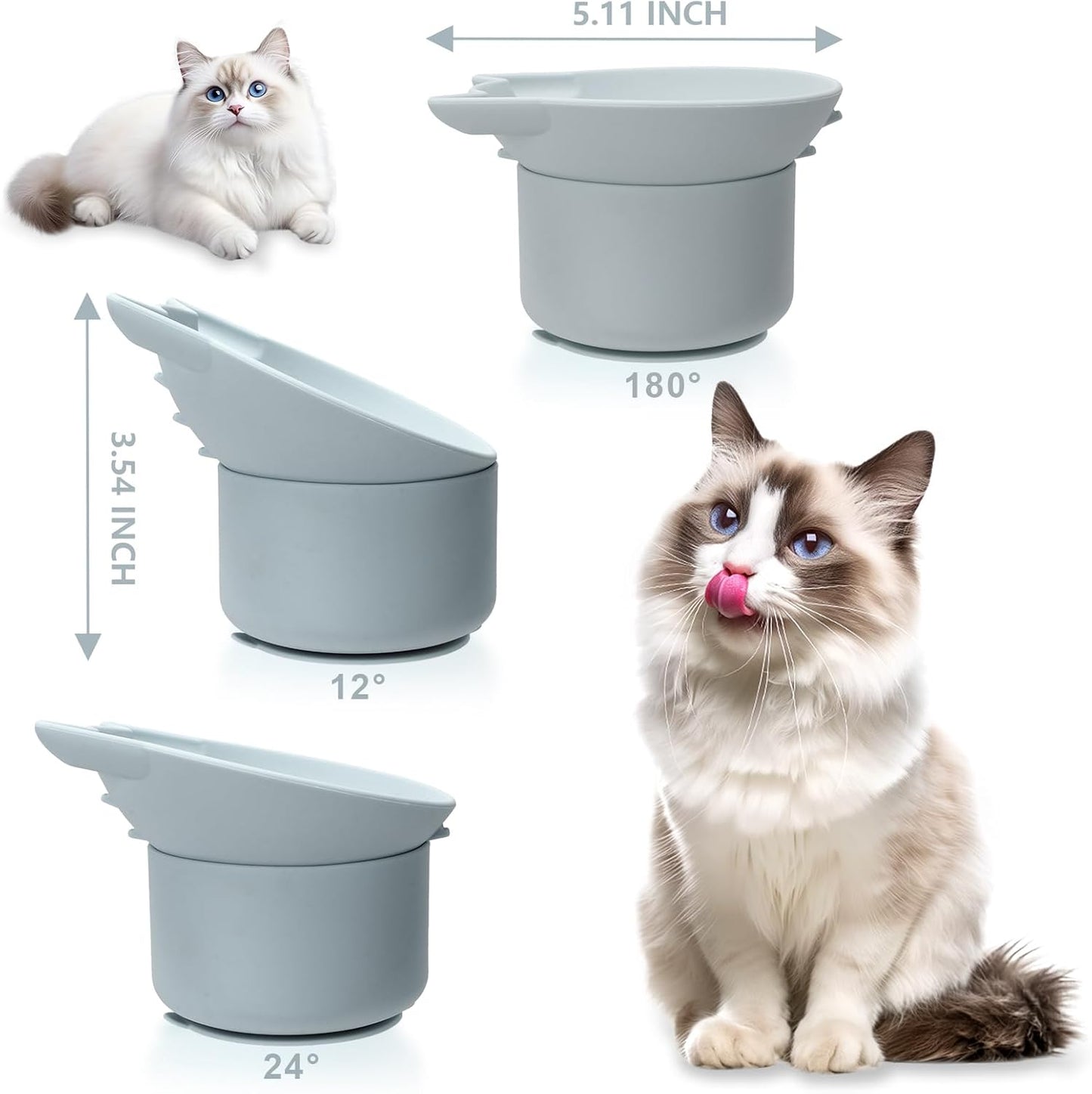 5.11 INCH

180°

3.54 INCH

12°

24°