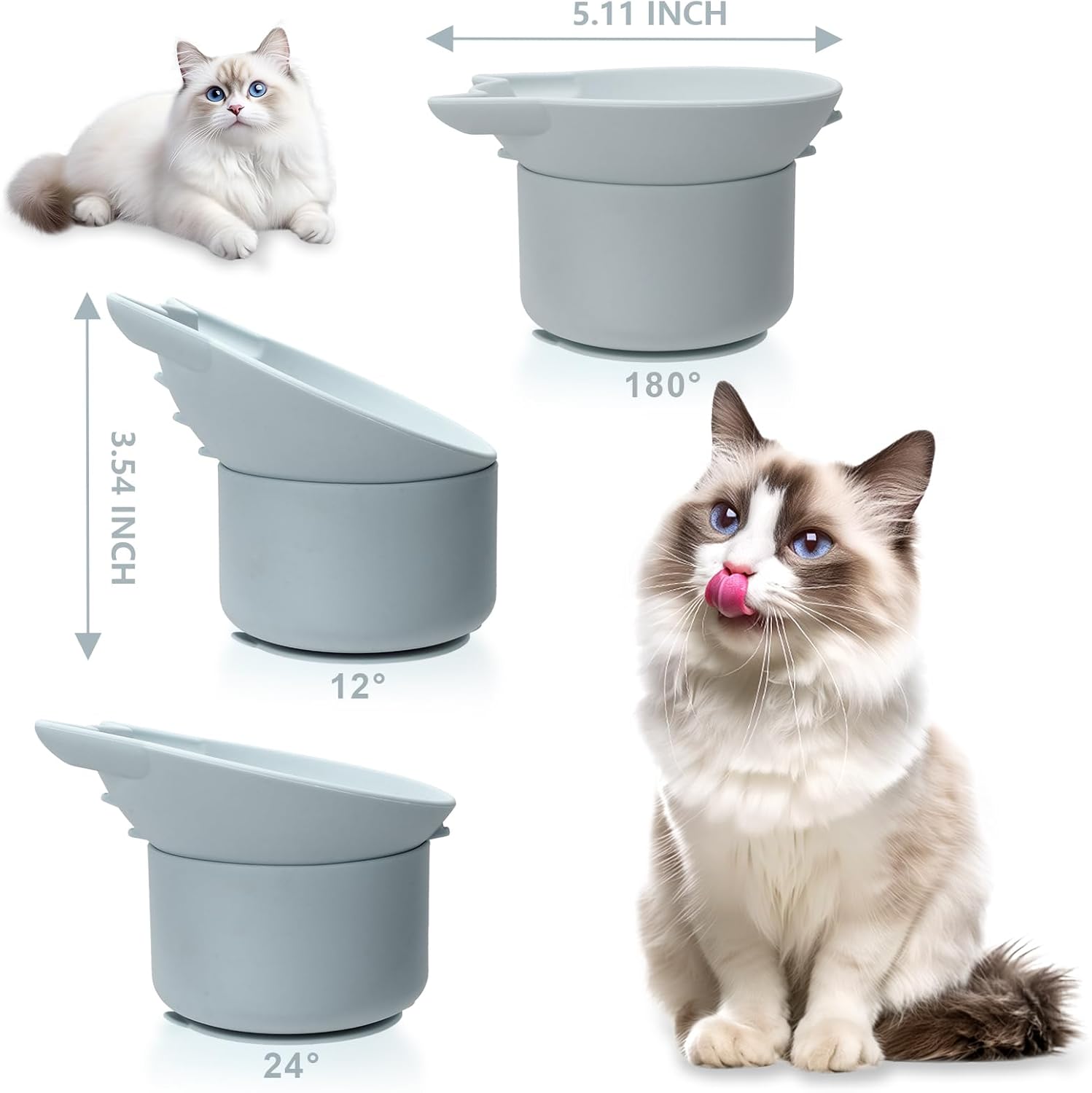 5.11 INCH

180°

3.54 INCH

12°

24°