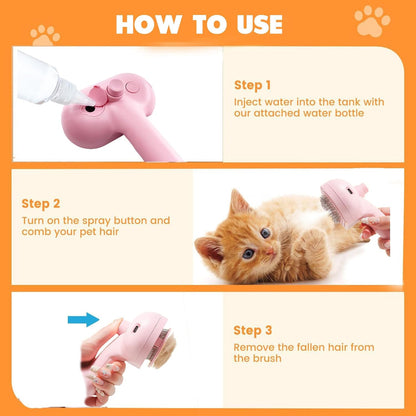 HOW TO USE

Step 1
Inject water into the tank with our attached water bottle

Step 2
Turn on the spray button and comb your pet hair

Step 3
Remove the fallen hair from the brush