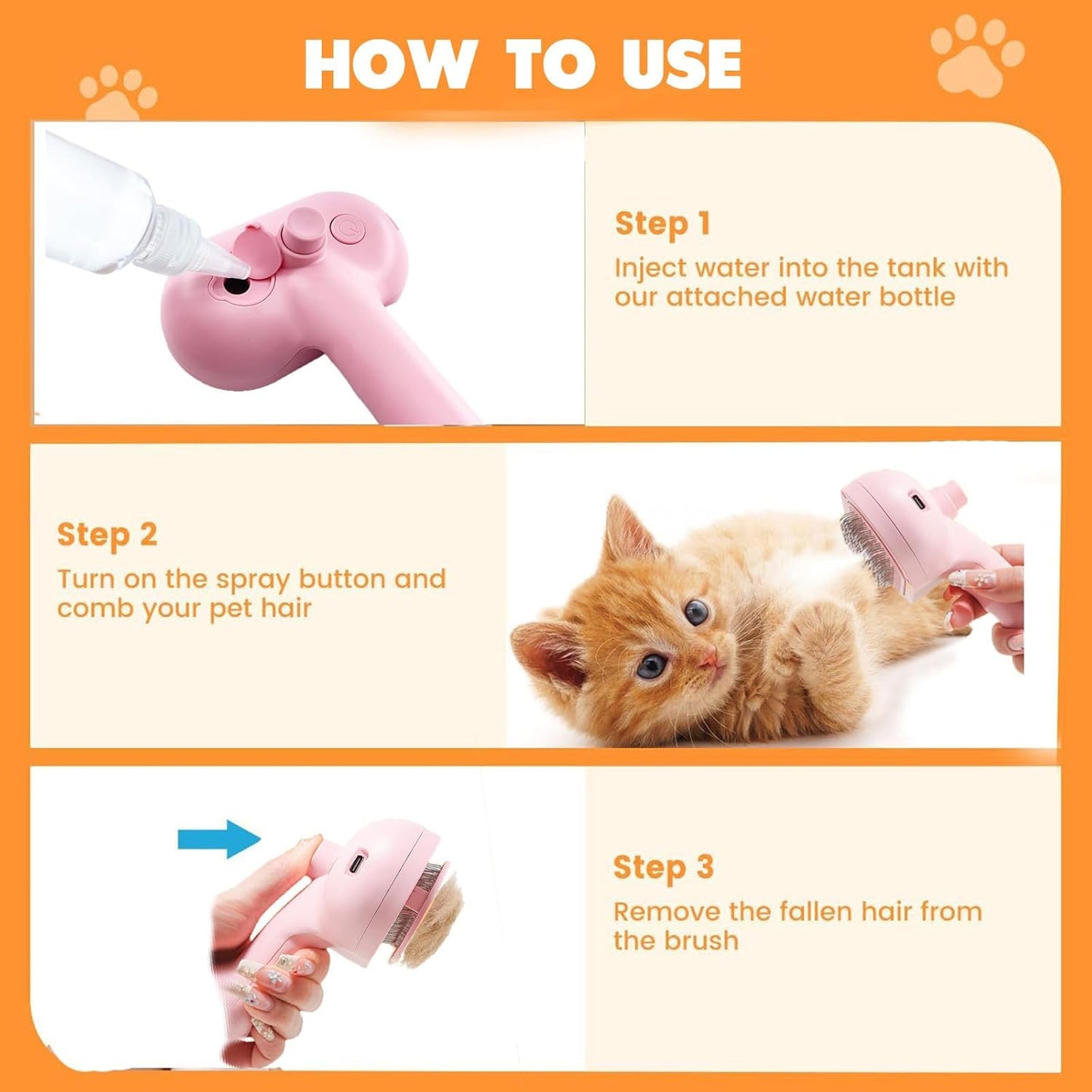 HOW TO USE

Step 1
Inject water into the tank with our attached water bottle

Step 2
Turn on the spray button and comb your pet hair

Step 3
Remove the fallen hair from the brush