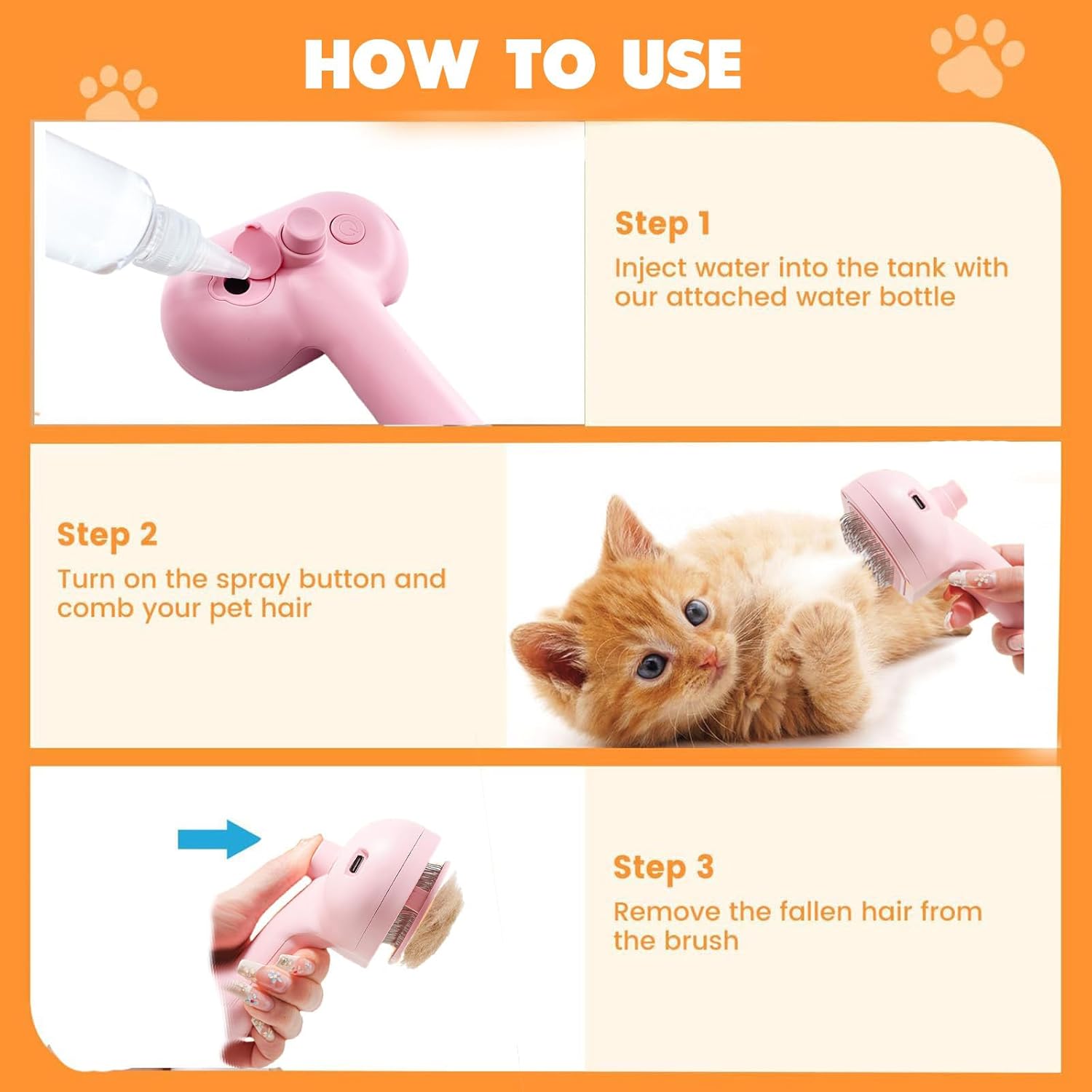 HOW TO USE

Step 1
Inject water into the tank with our attached water bottle

Step 2
Turn on the spray button and comb your pet hair

Step 3
Remove the fallen hair from the brush