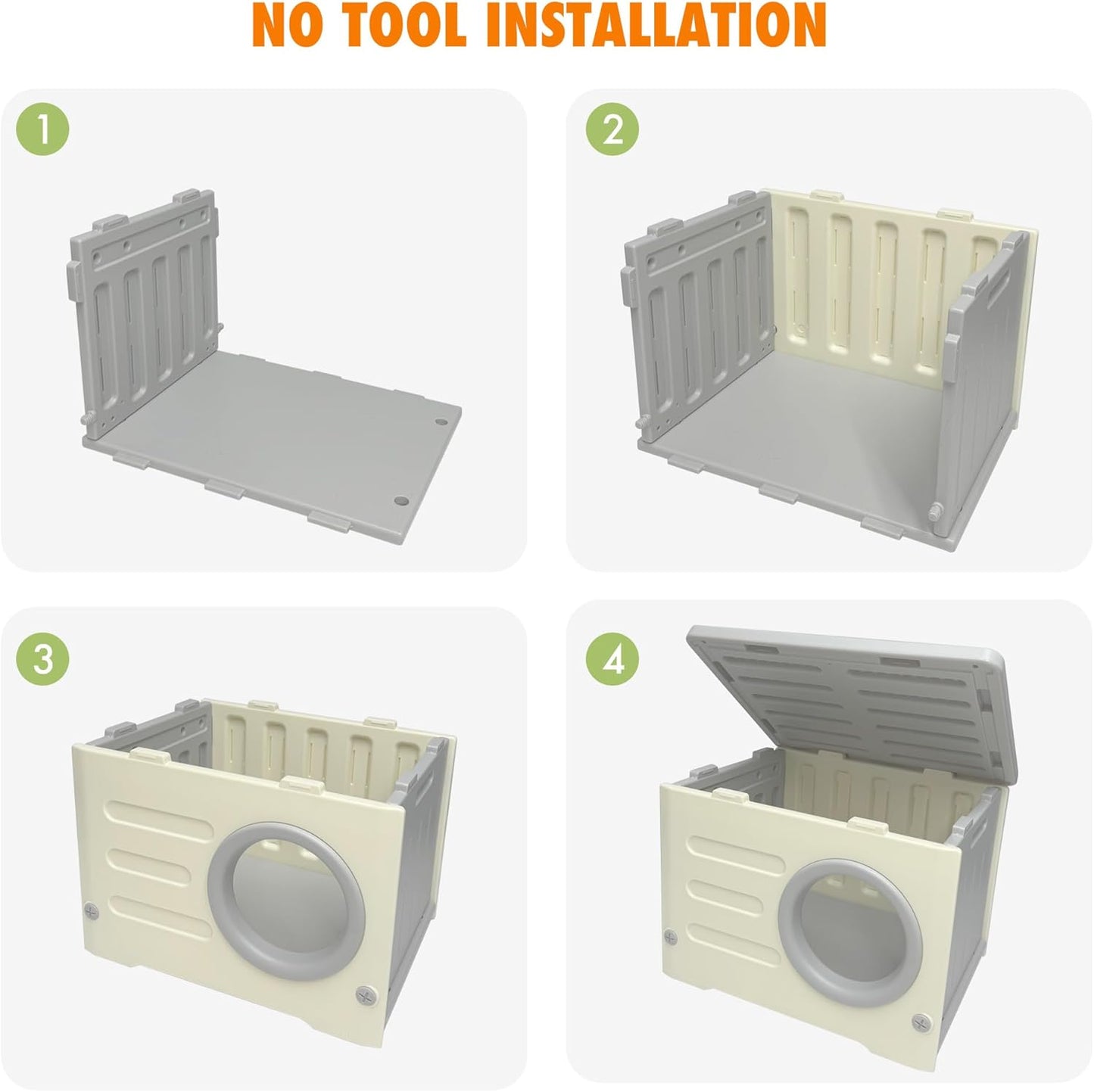 NO TOOL INSTALLATION

1

2

3

4