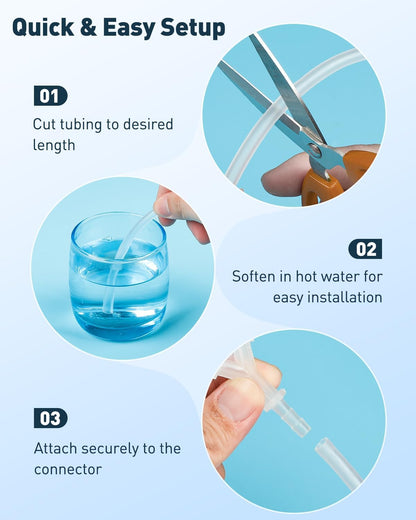 Quick & Easy Setup

01

Cut tubing to desired length

02

Soften in hot water for easy installation

03

Attach securely to the connector