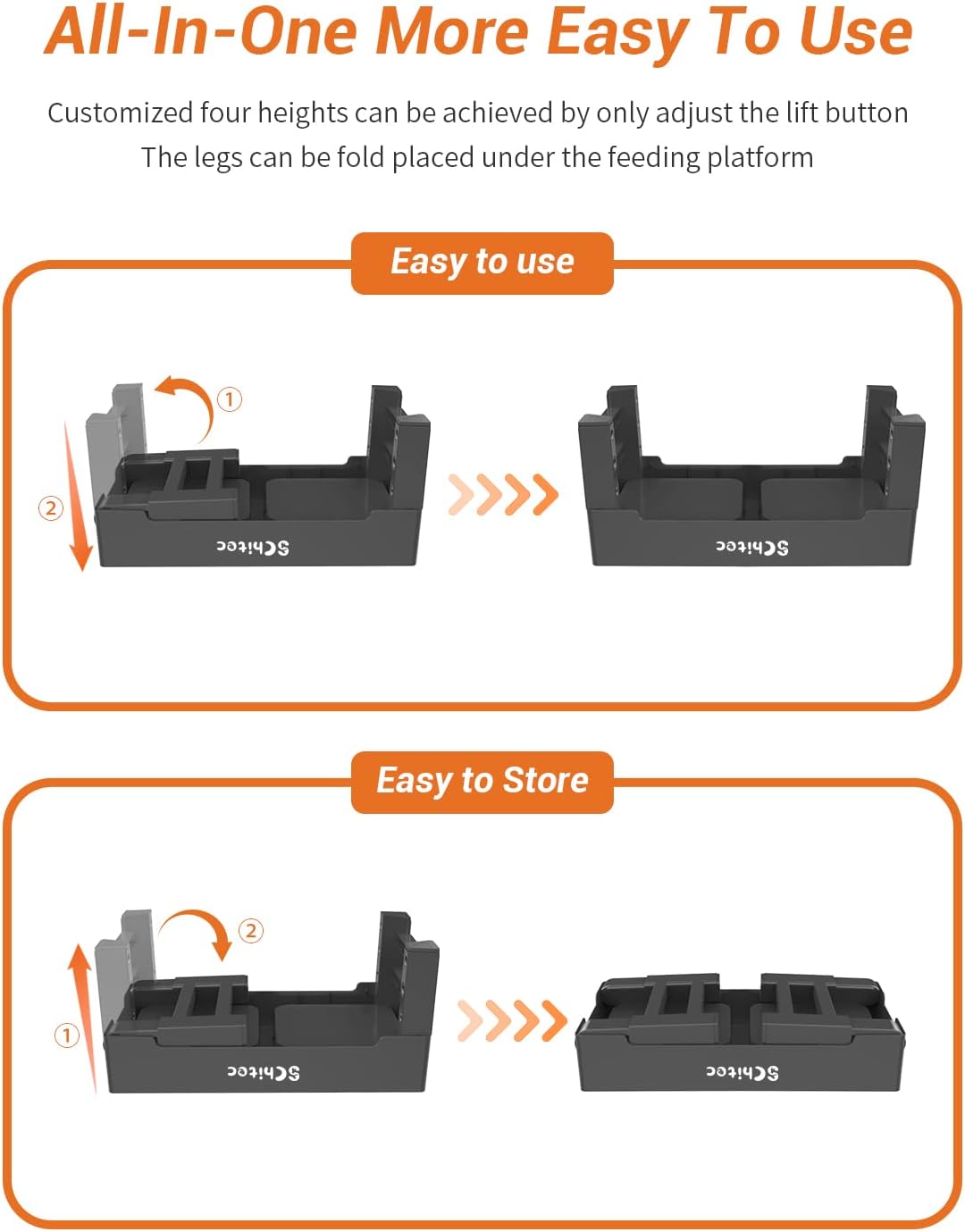 All-In-One More Easy To Use

Customized four heights can be achieved by only adjust the lift button
The legs can be fold placed under the feeding platform

Easy to use

①
②
SChitec
SChitec

Easy to Store

②
①
SChitec
SChitec