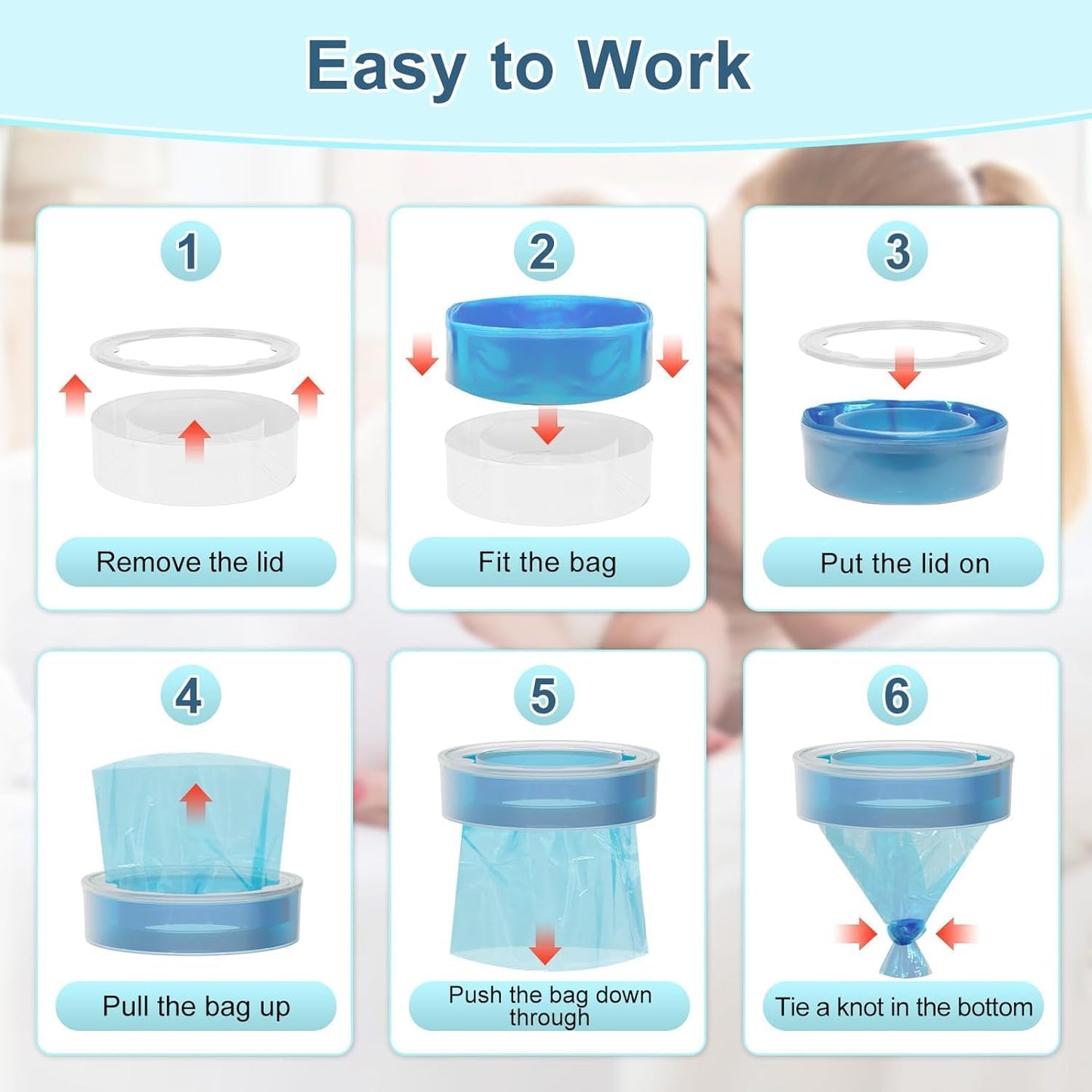 Easy to Work

1
Remove the lid

2
Fit the bag

3
Put the lid on

4
Pull the bag up

5
Push the bag down through

6
Tie a knot in the bottom