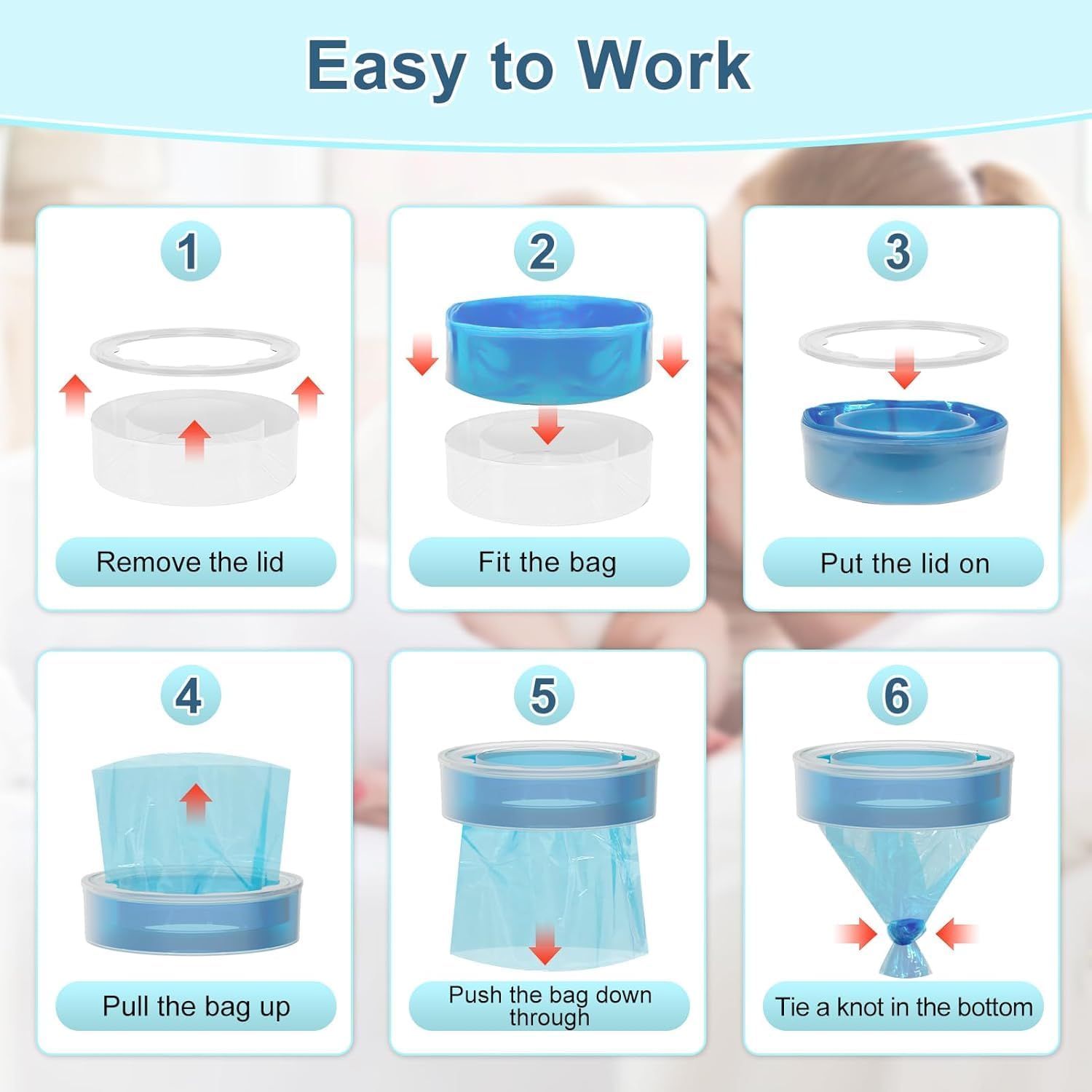 Easy to Work

1

Remove the lid

2

Fit the bag

3

Put the lid on

4

Pull the bag up

5

Push the bag down through

6

Tie a knot in the bottom