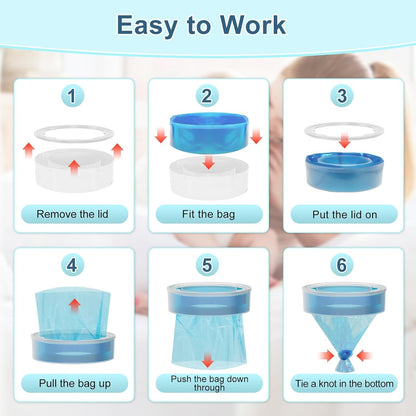 Easy to Work

1

Remove the lid

2

Fit the bag

3

Put the lid on

4

Pull the bag up

5

Push the bag down through

6

Tie a knot in the bottom