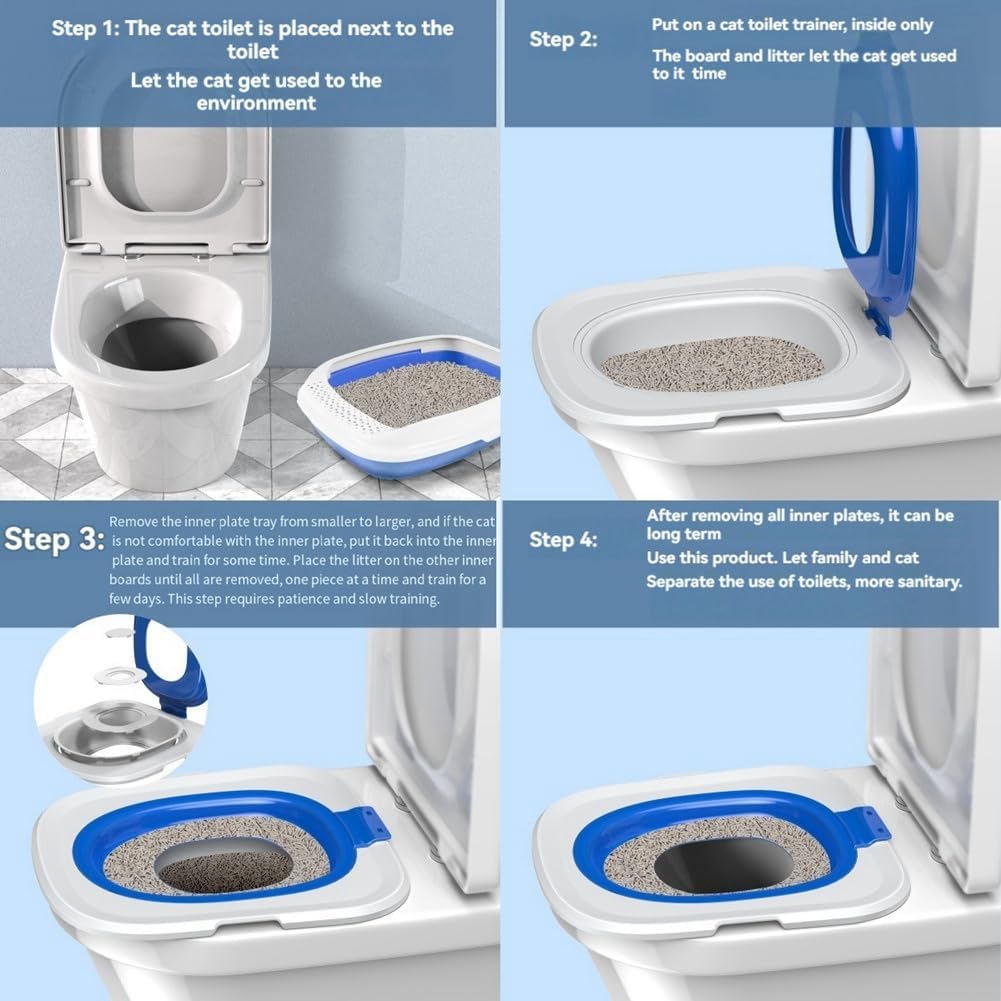 Step 1: The cat toilet is placed next to the toilet
Let the cat get used to the environment

Step 2:
Put on a cat toilet trainer, inside only
The board and litter let the cat get used to it time

Step 3:
Remove the inner plate tray from smaller to larger, and if the cat is not comfortable with the inner plate, put it back into the inner plate and train for some time. Place the litter on the other inner boards until all are removed, one piece at a time and train for a few days. This step requires patience and slow training.

Step 4:
After removing all inner plates, it can be long term
Use this product. Let family and cat
Separate the use of toilets, more sanitary.