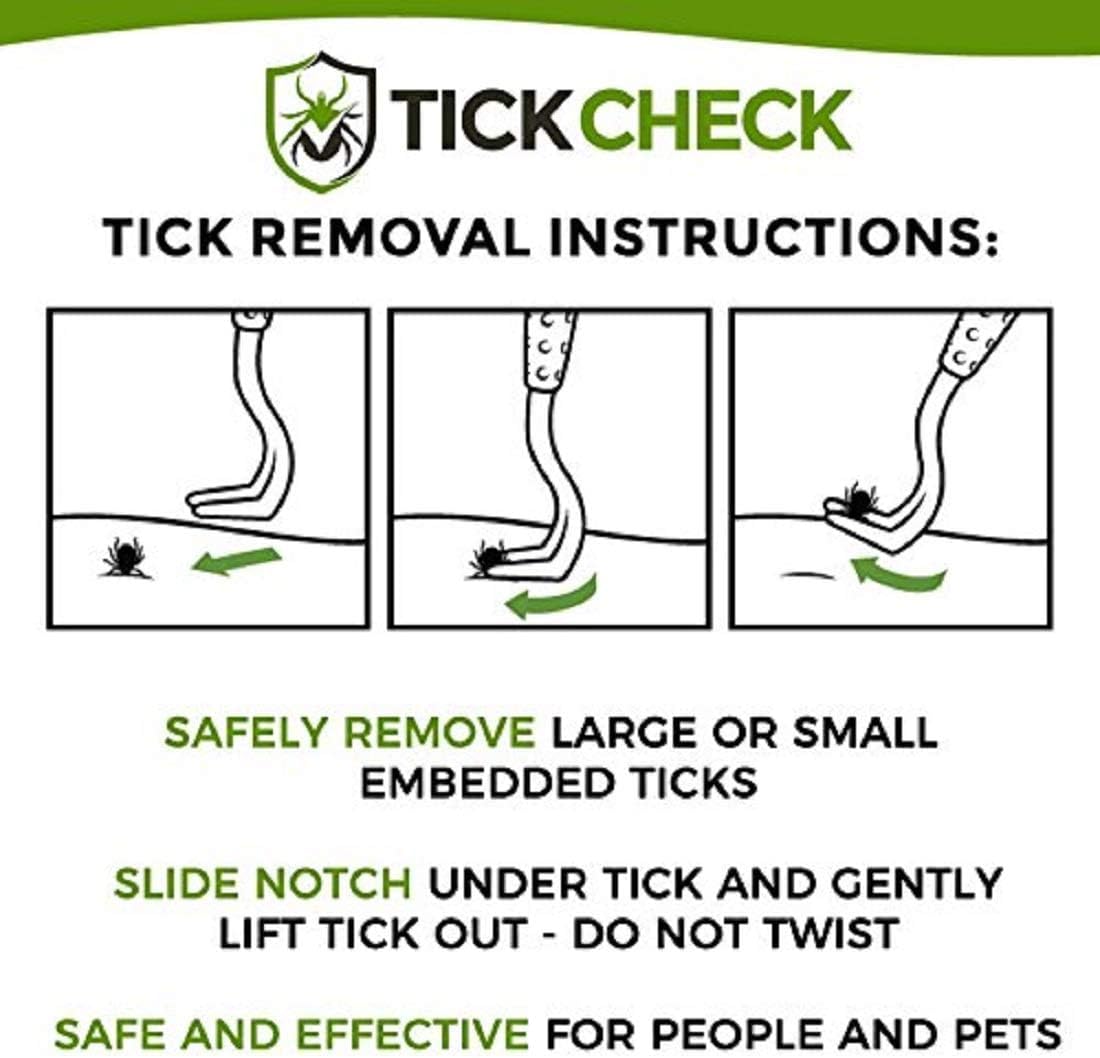 TICKCHECK

TICK REMOVAL INSTRUCTIONS:

SAFELY REMOVE LARGE OR SMALL EMBEDDED TICKS

SLIDE NOTCH UNDER TICK AND GENTLY LIFT TICK OUT - DO NOT TWIST

SAFE AND EFFECTIVE FOR PEOPLE AND PETS