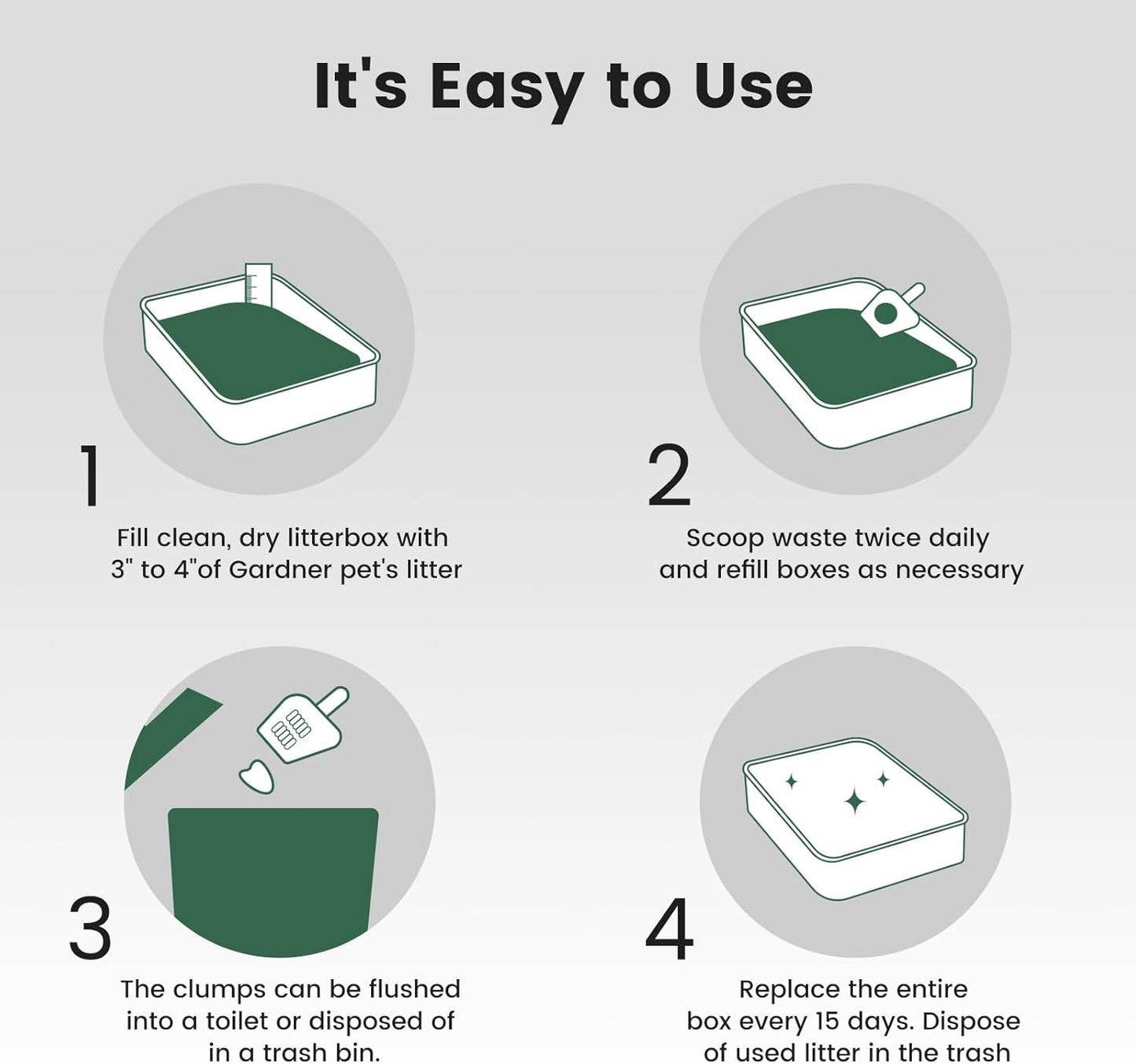 It's Easy to Use

1

Fill clean, dry litterbox with 3" to 4"of Gardner pet's litter

2

Scoop waste twice daily and refill boxes as necessary

3

The clumps can be flushed into a toilet or disposed of in a trash bin.

4

Replace the entire box every 15 days. Dispose of used litter in the trash