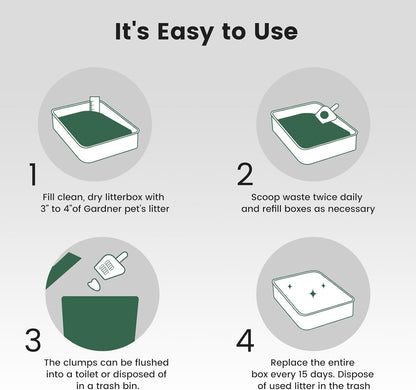 It's Easy to Use

1

Fill clean, dry litterbox with 3" to 4"of Gardner pet's litter

2

Scoop waste twice daily and refill boxes as necessary

3

The clumps can be flushed into a toilet or disposed of in a trash bin.

4

Replace the entire box every 15 days. Dispose of used litter in the trash