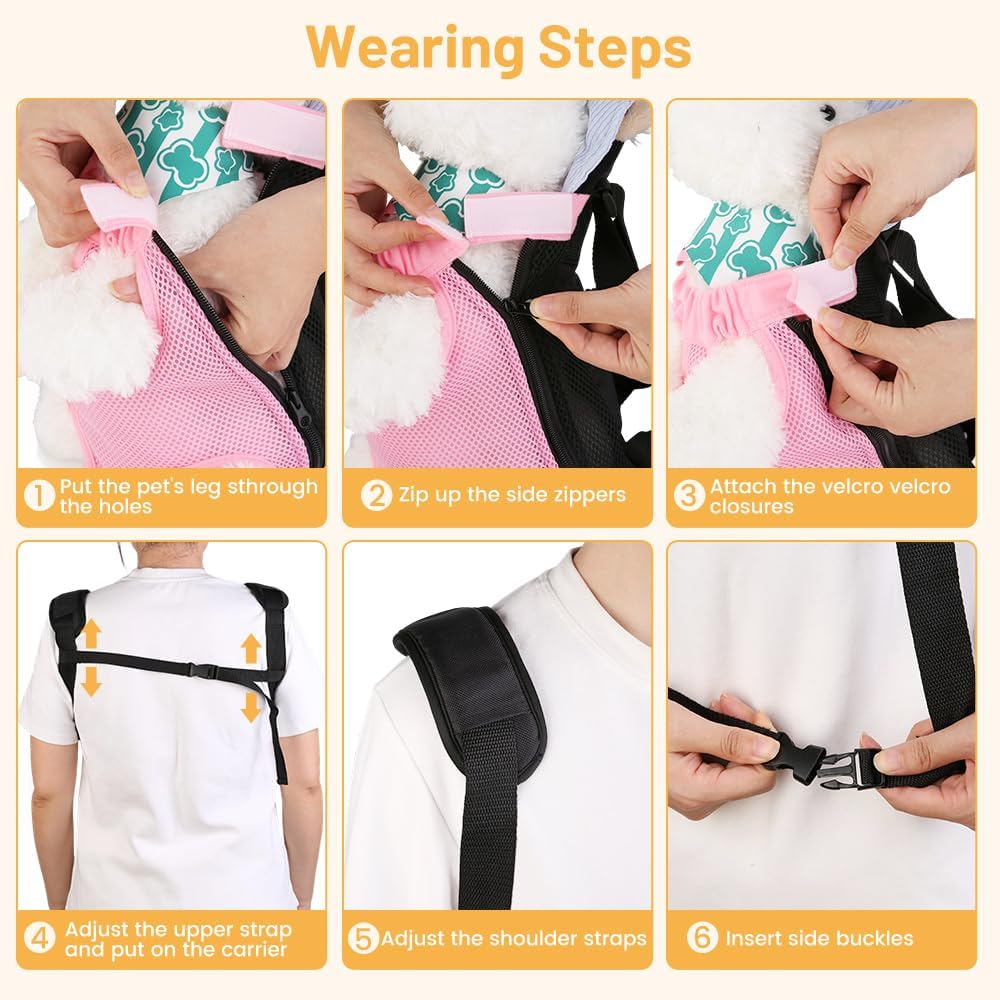 Wearing Steps

1 Put the pet's leg sthrough the holes

2 Zip up the side zippers

3 Attach the velcro velcro closures

4 Adjust the upper strap and put on the carrier

5 Adjust the shoulder straps

6 Insert side buckles