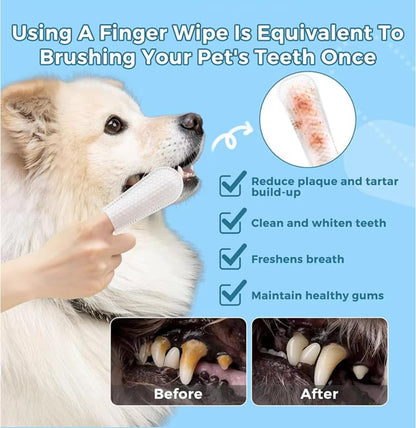 Using A Finger Wipe Is Equivalent To Brushing Your Pet's Teeth Once

Reduce plaque and tartar build-up

Clean and whiten teeth

Freshens breath

Maintain healthy gums

Before

After