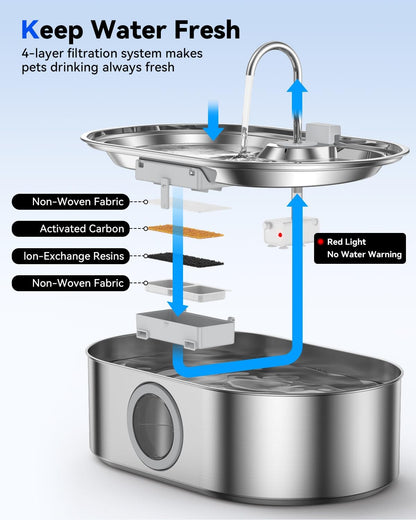 Keep Water Fresh

4-layer filtration system makes pets drinking always fresh

Non-Woven Fabric

Activated Carbon

Ion-Exchange Resins

Non-Woven Fabric

Red Light
No Water Warning